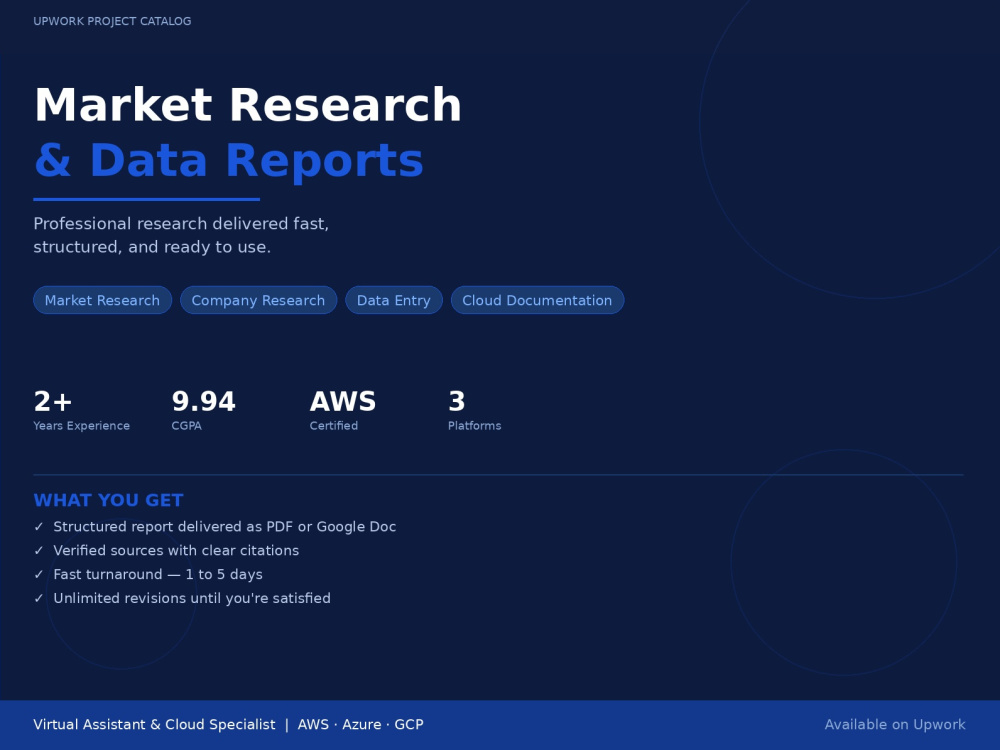 UPWORK PROJECT CATALOG

Market Research
& Data Reports

Professional research delivered fast, structured, and ready to use.

Market Research

Company Research

Data Entry

Cloud Documentation

2+
Years Experience

9.94
CGPA

AWS
Certified

3
Platforms

WHAT YOU GET

✓ Structured report delivered as PDF or Google Doc
✓ Verified sources with clear citations
✓ Fast turnaround — 1 to 5 days
✓ Unlimited revisions until you're satisfied

Virtual Assistant & Cloud Specialist | AWS · Azure · GCP

Available on Upwork