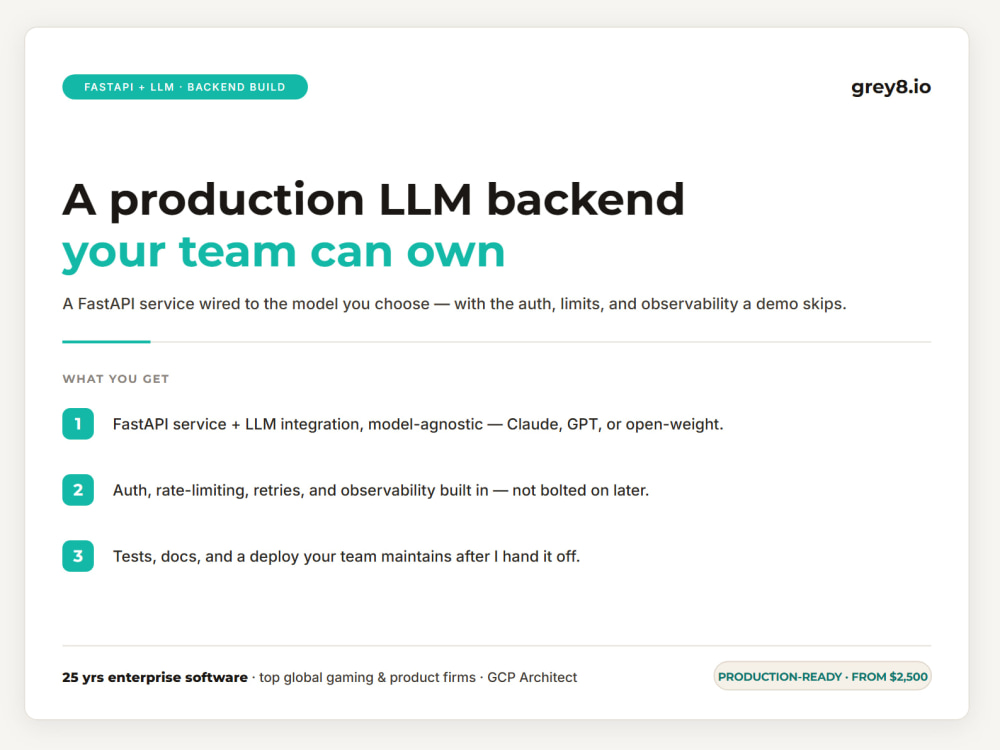 FASTAPI + LLM · BACKEND BUILD

grey8.io

A production LLM backend
your team can own

A FastAPI service wired to the model you choose — with the auth, limits, and observability a demo skips.

WHAT YOU GET

1 FastAPI service + LLM integration, model-agnostic — Claude, GPT, or open-weight.

2 Auth, rate-limiting, retries, and observability built in — not bolted on later.

3 Tests, docs, and a deploy your team maintains after I hand it off.

25 yrs enterprise software · top global gaming & product firms · GCP Architect

PRODUCTION-READY · FROM $2,500