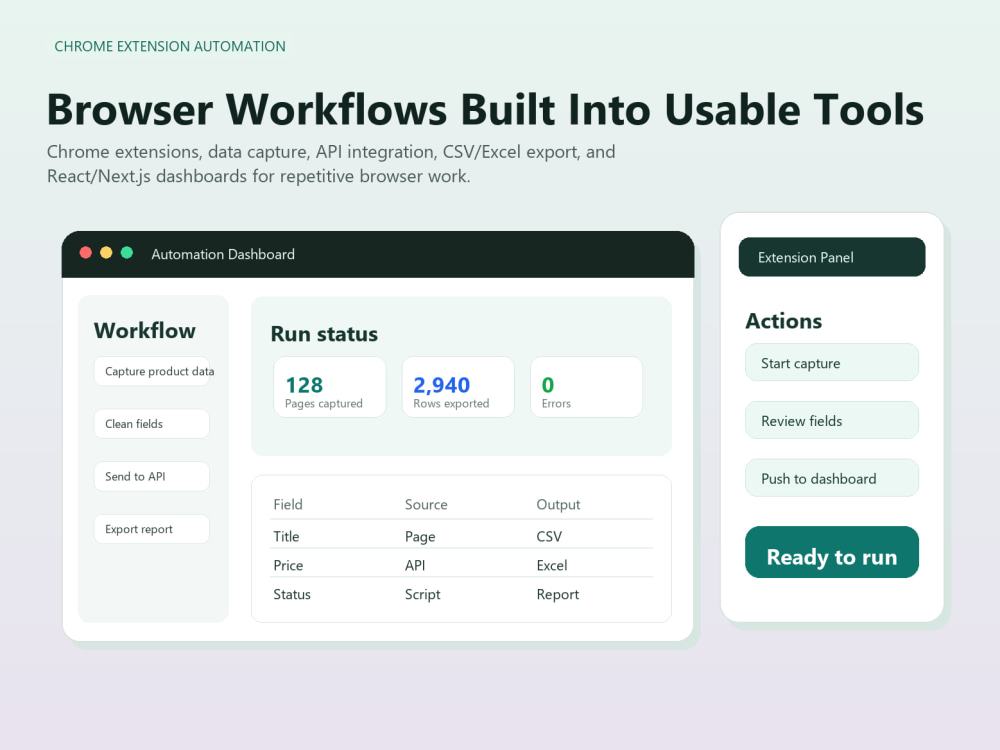 CHROME EXTENSION AUTOMATION

Browser Workflows Built Into Usable Tools

Chrome extensions, data capture, API integration, CSV/Excel export, and React/Next.js dashboards for repetitive browser work.

Automation Dashboard

Workflow

Capture product data

Clean fields

Send to API

Export report

Run status

128
Pages captured

2,940
Rows exported

0
Errors

| Field | Source | Output |
|---|---|---|
| Title | Page | CSV |
| Price | API | Excel |
| Status | Script | Report |

Extension Panel

Actions

Start capture

Review fields

Push to dashboard

Ready to run