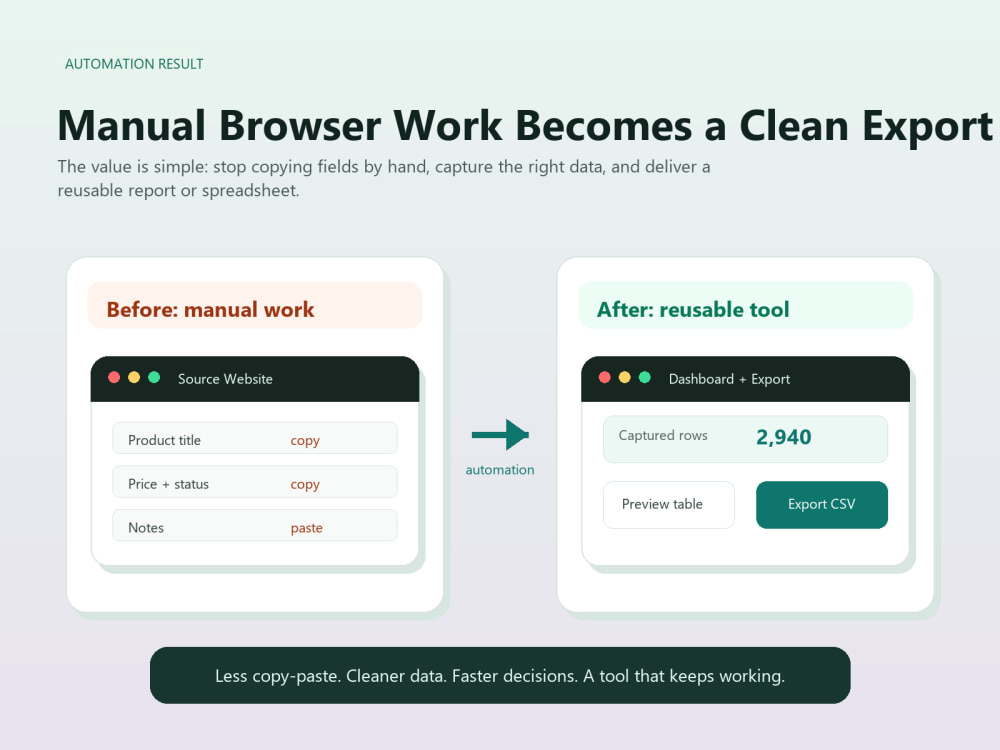 AUTOMATION RESULT

Manual Browser Work Becomes a Clean Export

The value is simple: stop copying fields by hand, capture the right data, and deliver a reusable report or spreadsheet.

Before: manual work

Source Website

Product title copy

Price + status copy

Notes paste

automation

After: reusable tool

Dashboard + Export

Captured rows 2,940

Preview table

Export CSV

Less copy-paste. Cleaner data. Faster decisions. A tool that keeps working.