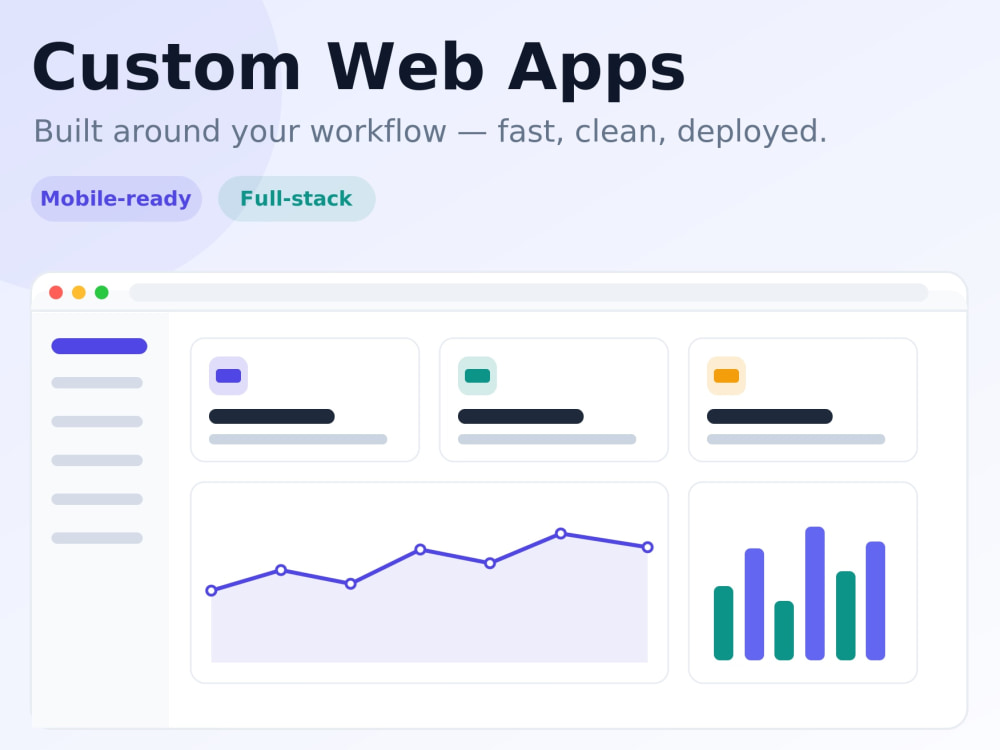 Custom Web Apps

Built around your workflow — fast, clean, deployed.

Mobile-ready

Full-stack