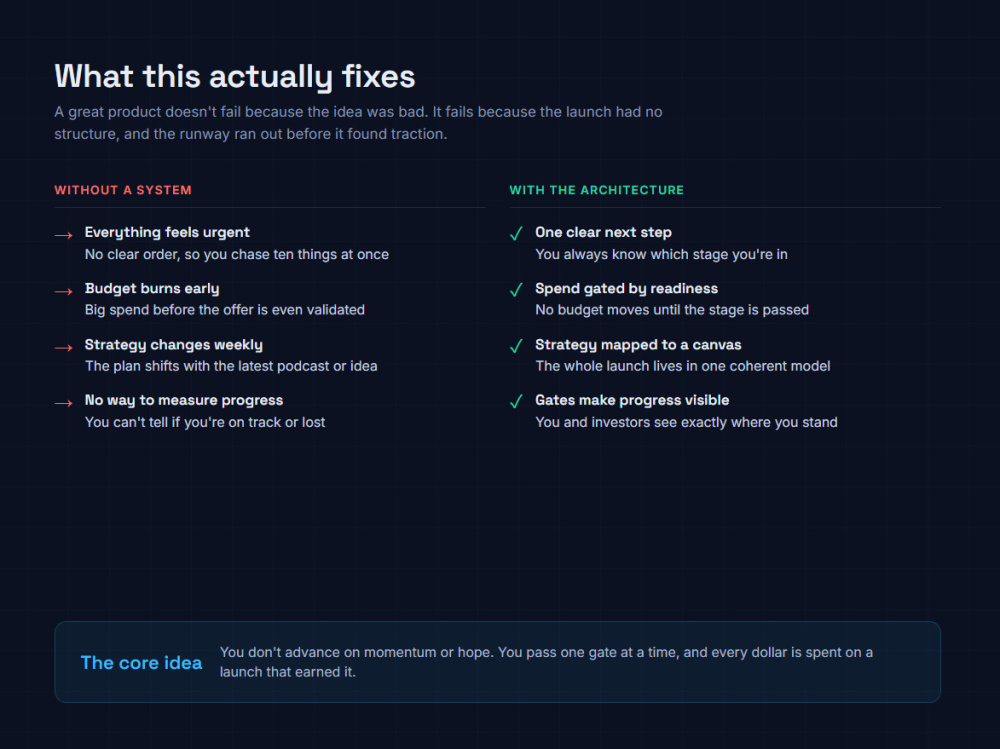 What this actually fixes

A great product doesn't fail because the idea was bad. It fails because the launch had no structure, and the runway ran out before it found traction.

WITHOUT A SYSTEM

→ Everything feels urgent
No clear order, so you chase ten things at once

→ Budget burns early
Big spend before the offer is even validated

→ Strategy changes weekly
The plan shifts with the latest podcast or idea

→ No way to measure progress
You can't tell if you're on track or lost

WITH THE ARCHITECTURE

✓ One clear next step
You always know which stage you're in

✓ Spend gated by readiness
No budget moves until the stage is passed

✓ Strategy mapped to a canvas
The whole launch lives in one coherent model

✓ Gates make progress visible
You and investors see exactly where you stand

The core idea

You don't advance on momentum or hope. You pass one gate at a time, and every dollar is spent on a launch that earned it.