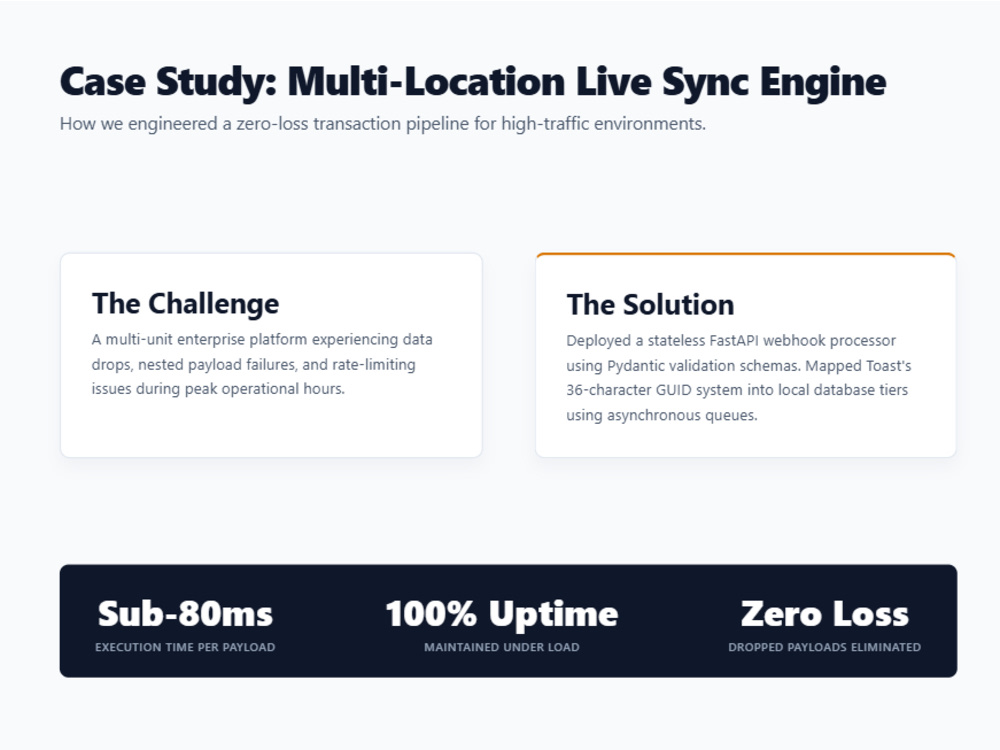 Case Study: Multi-Location Live Sync Engine

How we engineered a zero-loss transaction pipeline for high-traffic environments.

The Challenge

A multi-unit enterprise platform experiencing data drops, nested payload failures, and rate-limiting issues during peak operational hours.

The Solution

Deployed a stateless FastAPI webhook processor using Pydantic validation schemas. Mapped Toast's 36-character GUID system into local database tiers using asynchronous queues.

Sub-80ms
EXECUTION TIME PER PAYLOAD

100% Uptime
MAINTAINED UNDER LOAD

Zero Loss
DROPPED PAYLOADS ELIMINATED