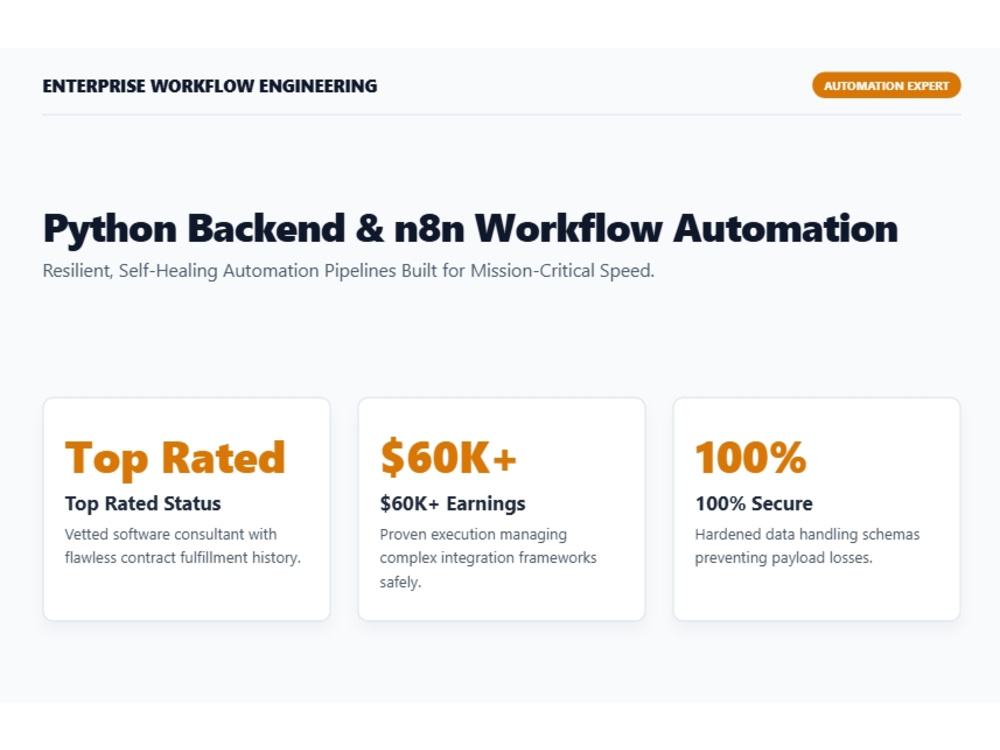 ENTERPRISE WORKFLOW ENGINEERING

AUTOMATION EXPERT

Python Backend & n8n Workflow Automation

Resilient, Self-Healing Automation Pipelines Built for Mission-Critical Speed.

Top Rated

Top Rated Status

Vetted software consultant with flawless contract fulfillment history.

$60K+

$60K+ Earnings

Proven execution managing complex integration frameworks safely.

100%

100% Secure

Hardened data handling schemas preventing payload losses.