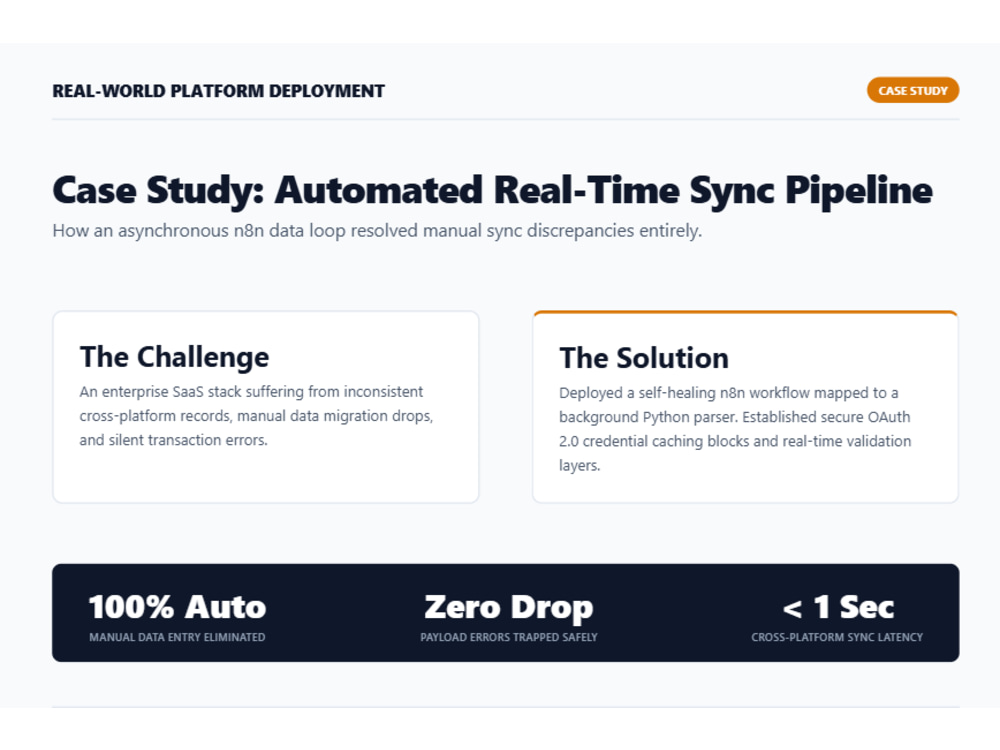 REAL-WORLD PLATFORM DEPLOYMENT

CASE STUDY

Case Study: Automated Real-Time Sync Pipeline

How an asynchronous n8n data loop resolved manual sync discrepancies entirely.

The Challenge

An enterprise SaaS stack suffering from inconsistent cross-platform records, manual data migration drops, and silent transaction errors.

The Solution

Deployed a self-healing n8n workflow mapped to a background Python parser. Established secure OAuth 2.0 credential caching blocks and real-time validation layers.

100% Auto

MANUAL DATA ENTRY ELIMINATED

Zero Drop

PAYLOAD ERRORS TRAPPED SAFELY

< 1 Sec

CROSS-PLATFORM SYNC LATENCY