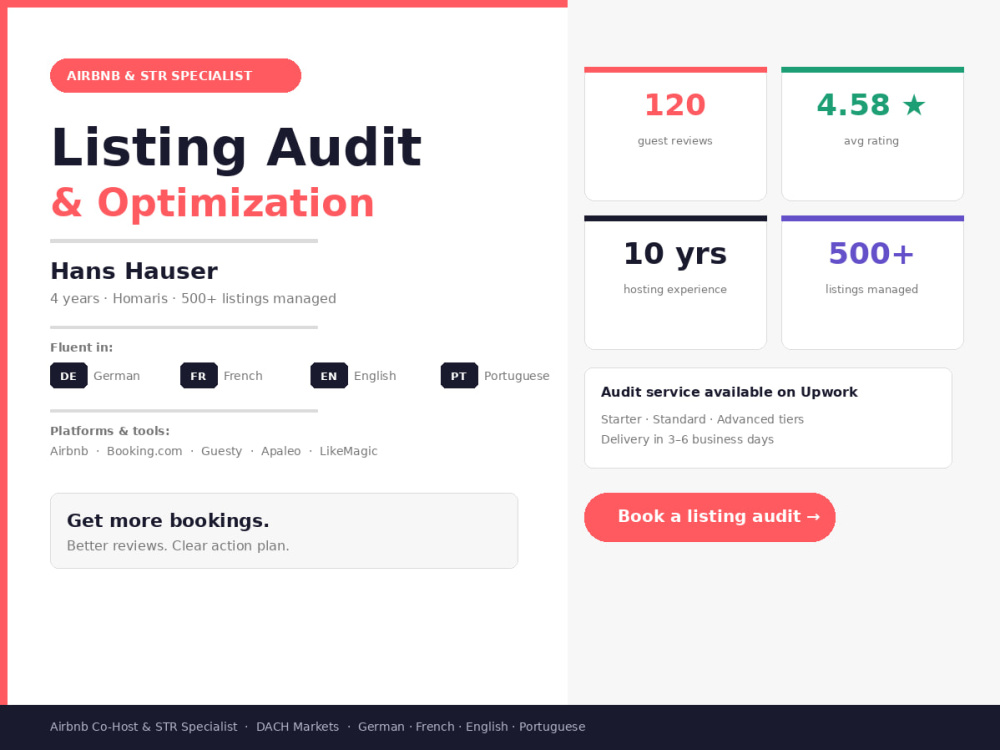 AIRBNB & STR SPECIALIST

Listing Audit
& Optimization

Hans Hauser

4 years · Homaris · 500+ listings managed

Fluent in:

DE German
FR French
EN English
PT Portuguese

Platforms & tools:

Airbnb · Booking.com · Guesty · Apaleo · LikeMagic

Get more bookings.

Better reviews. Clear action plan.

120
guest reviews

4.58 ★
avg rating

10 yrs
hosting experience

500+
listings managed

Audit service available on Upwork

Starter · Standard · Advanced tiers
Delivery in 3–6 business days

Book a listing audit →

Airbnb Co-Host & STR Specialist · DACH Markets · German · French · English · Portuguese