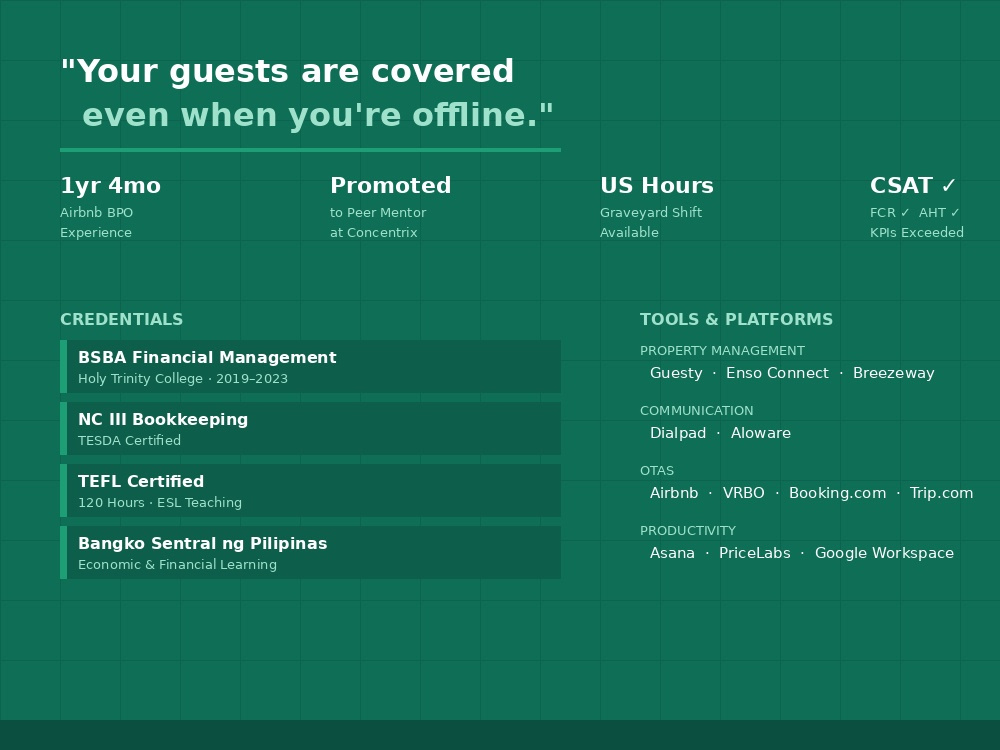 "Your guests are covered
even when you're offline."

1yr 4mo
Airbnb BPO
Experience

Promoted
to Peer Mentor
at Concentrix

US Hours
Graveyard Shift
Available

CSAT ✓
FCR ✓ AHT ✓
KPIs Exceeded

CREDENTIALS

BSBA Financial Management
Holy Trinity College · 2019–2023

NC III Bookkeeping
TESDA Certified

TEFL Certified
120 Hours · ESL Teaching

Bangko Sentral ng Pilipinas
Economic & Financial Learning

TOOLS & PLATFORMS

PROPERTY MANAGEMENT
Guesty · Enso Connect · Breezeway

COMMUNICATION
Dialpad · Aloware

OTAS
Airbnb · VRBO · Booking.com · Trip.com

PRODUCTIVITY
Asana · PriceLabs · Google Workspace