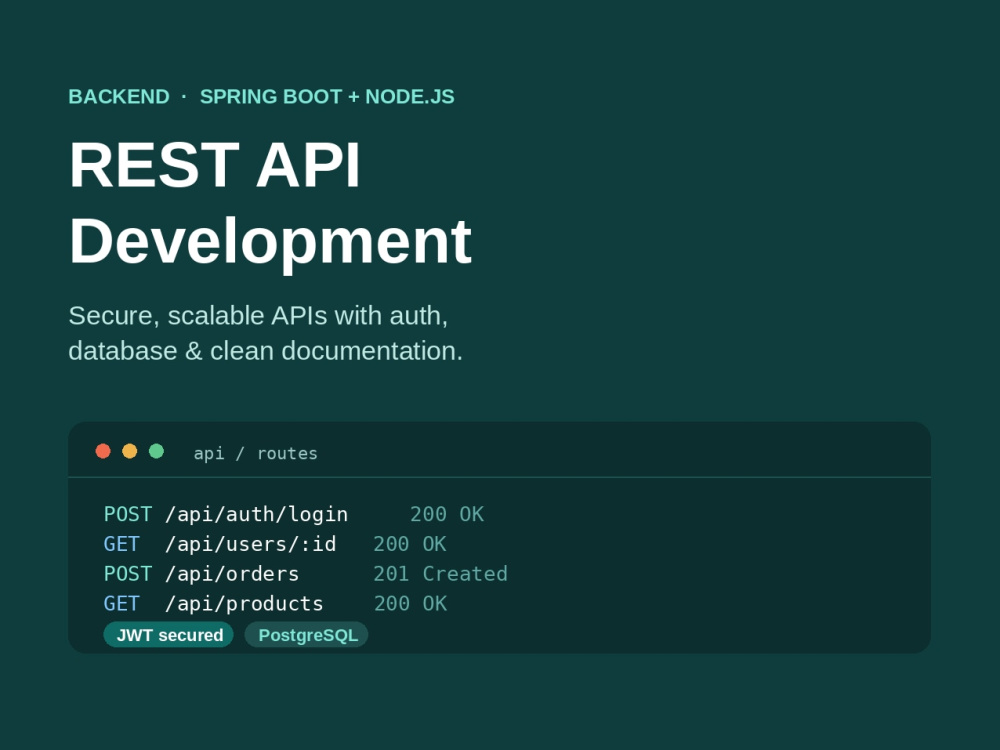 BACKEND · SPRING BOOT + NODE.JS

REST API Development

Secure, scalable APIs with auth, database & clean documentation.

api / routes

POST /api/auth/login 200 OK
GET /api/users/:id 200 OK
POST /api/orders 201 Created
GET /api/products 200 OK

JWT secured PostgreSQL