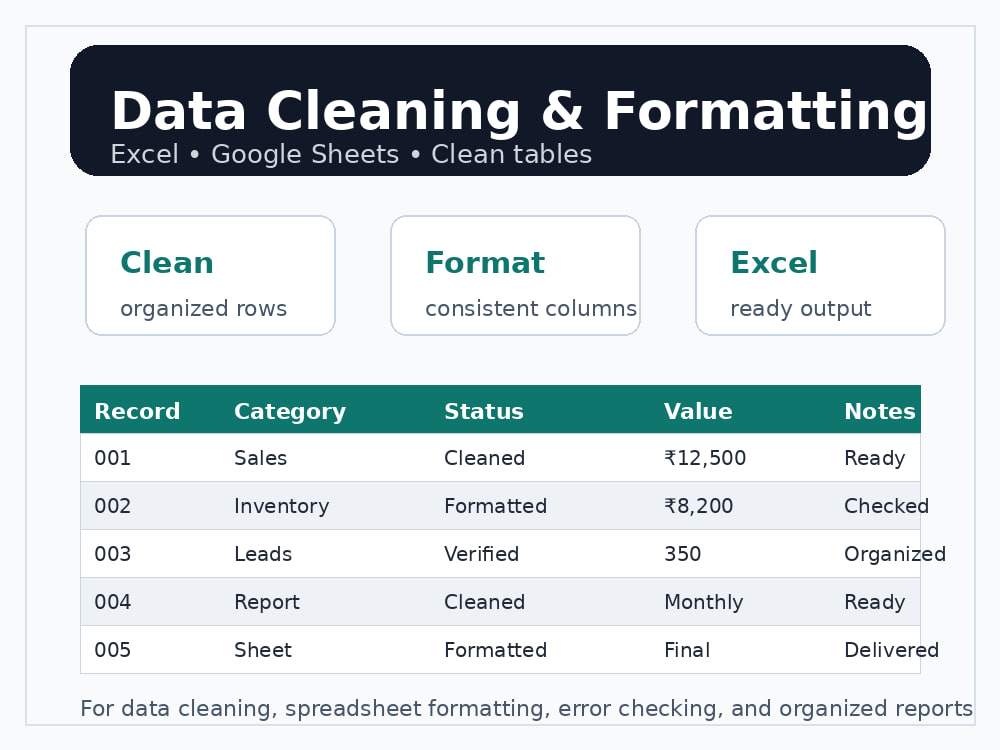 Data Cleaning & Formatting

Excel • Google Sheets • Clean tables

Clean
organized rows

Format
consistent columns

Excel
ready output

| Record | Category | Status | Value | Notes |
|---|---|---|---|---|
| 001 | Sales | Cleaned | ₹12,500 | Ready |
| 002 | Inventory | Formatted | ₹8,200 | Checked |
| 003 | Leads | Verified | 350 | Organized |
| 004 | Report | Cleaned | Monthly | Ready |
| 005 | Sheet | Formatted | Final | Delivered |

For data cleaning, spreadsheet formatting, error checking, and organized reports