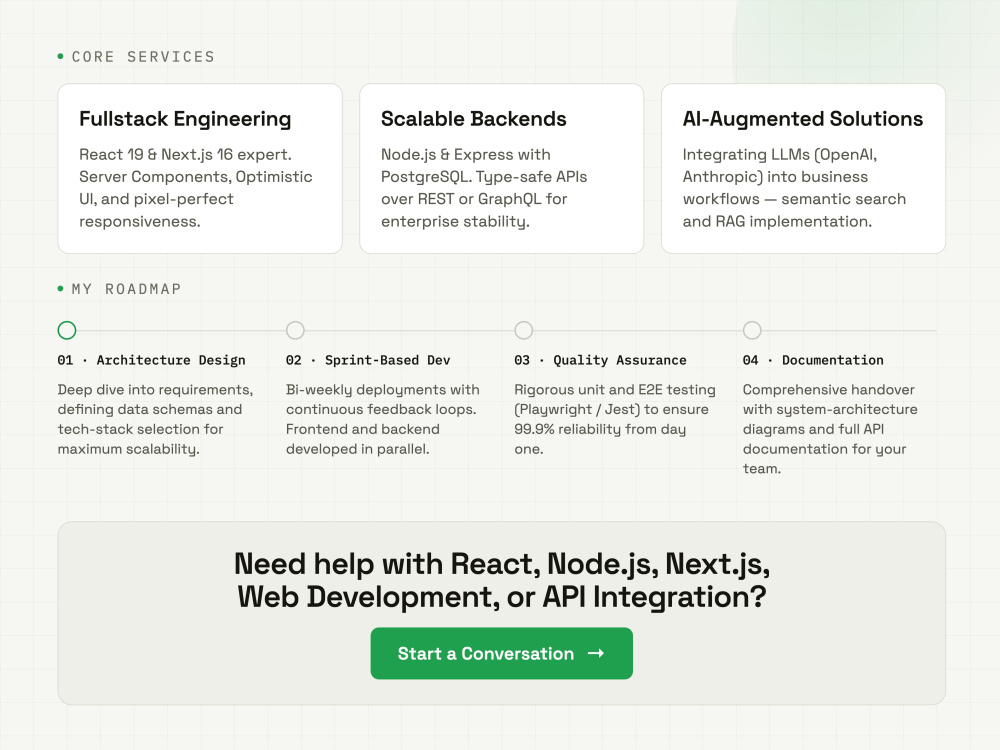 • CORE SERVICES

Fullstack Engineering

React 19 & Next.js 16 expert. Server Components, Optimistic UI, and pixel-perfect responsiveness.

Scalable Backends

Node.js & Express with PostgreSQL. Type-safe APIs over REST or GraphQL for enterprise stability.

AI-Augmented Solutions

Integrating LLMs (OpenAI, Anthropic) into business workflows — semantic search and RAG implementation.

• MY ROADMAP

01 · Architecture Design

Deep dive into requirements, defining data schemas and tech-stack selection for maximum scalability.

02 · Sprint-Based Dev

Bi-weekly deployments with continuous feedback loops. Frontend and backend developed in parallel.

03 · Quality Assurance

Rigorous unit and E2E testing (Playwright / Jest) to ensure 99.9% reliability from day one.

04 · Documentation

Comprehensive handover with system-architecture diagrams and full API documentation for your team.

Need help with React, Node.js, Next.js, Web Development, or API Integration?

Start a Conversation →