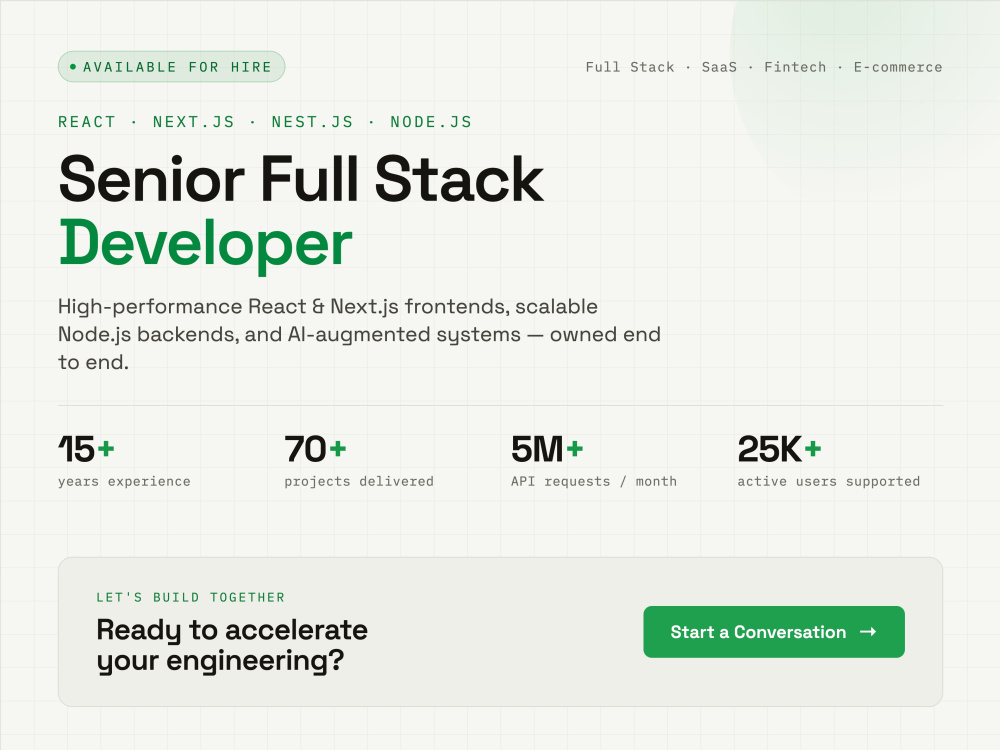 • AVAILABLE FOR HIRE

Full Stack · SaaS · Fintech · E-commerce

REACT · NEXT.JS · NEST.JS · NODE.JS

Senior Full Stack
Developer

High-performance React & Next.js frontends, scalable Node.js backends, and AI-augmented systems — owned end to end.

15+
years experience

70+
projects delivered

5M+
API requests / month

25K+
active users supported

LET'S BUILD TOGETHER

Ready to accelerate your engineering?

Start a Conversation →