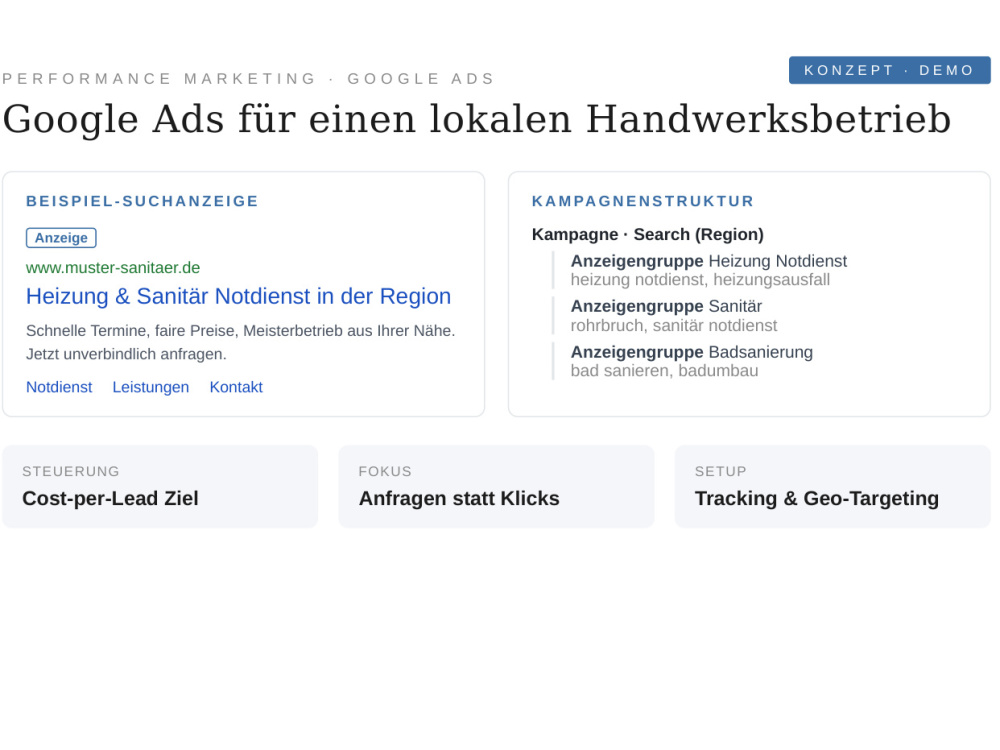 PERFORMANCE MARKETING · GOOGLE ADS

KONZEPT · DEMO

Google Ads für einen lokalen Handwerksbetrieb

BEISPIEL-SUCHANZEIGE

Anzeige

www.muster-sanitaer.de

Heizung & Sanitär Notdienst in der Region

Schnelle Termine, faire Preise, Meisterbetrieb aus Ihrer Nähe. Jetzt unverbindlich anfragen.

Notdienst Leistungen Kontakt

KAMPAGNENSTRUKTUR

Kampagne · Search (Region)

Anzeigengruppe Heizung Notdienst
heizung notdienst, heizungsausfall

Anzeigengruppe Sanitär
rohrbruch, sanitär notdienst

Anzeigengruppe Badsanierung
bad sanieren, badumbau

STEUERUNG
Cost-per-Lead Ziel

FOKUS
Anfragen statt Klicks

SETUP
Tracking & Geo-Targeting