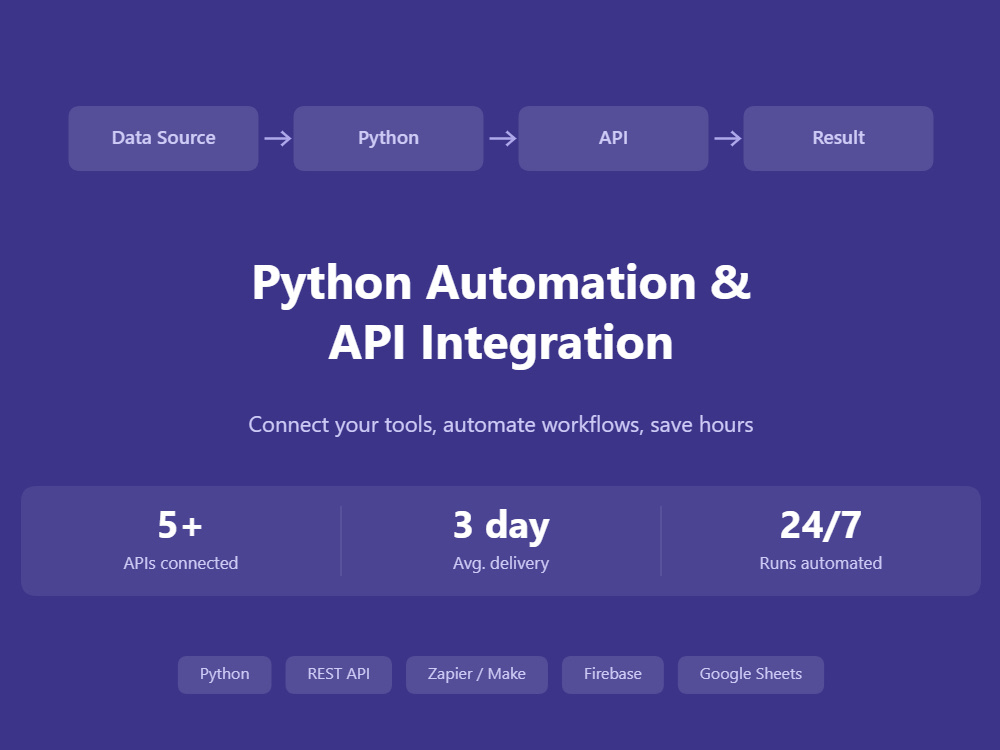 Data Source → Python → API → Result

Python Automation &
API Integration

Connect your tools, automate workflows, save hours

5+
APIs connected

3 day
Avg. delivery

24/7
Runs automated

Python
REST API
Zapier / Make
Firebase
Google Sheets