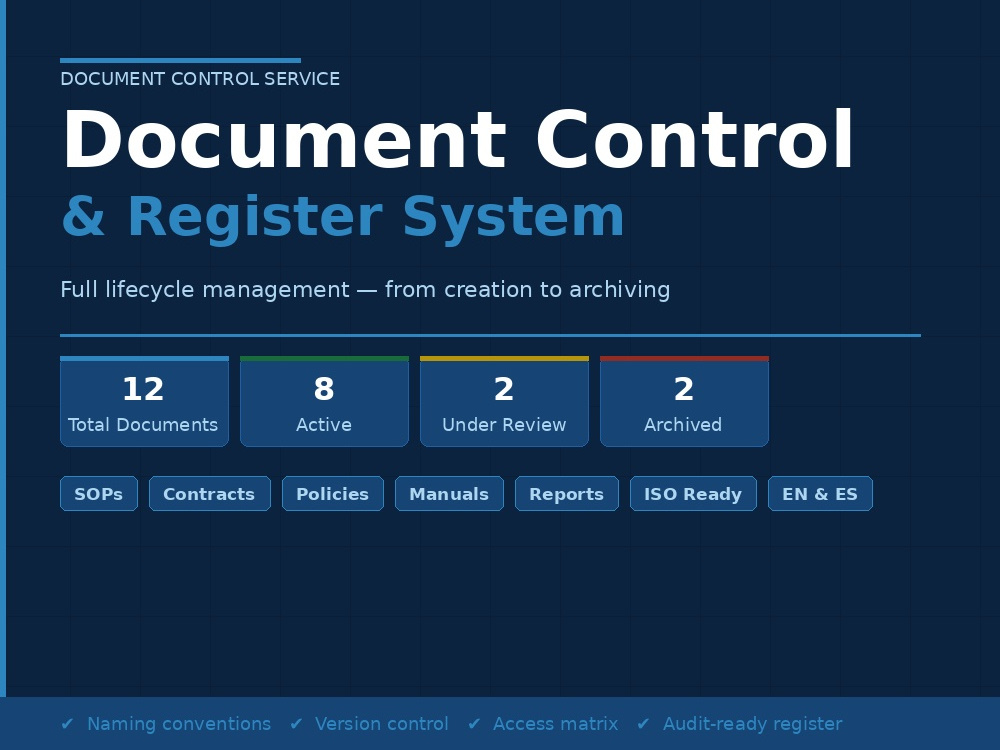 DOCUMENT CONTROL SERVICE

Document Control

& Register System

Full lifecycle management — from creation to archiving

12
Total Documents

8
Active

2
Under Review

2
Archived

SOPs Contracts Policies Manuals Reports ISO Ready EN & ES

✔ Naming conventions ✔ Version control ✔ Access matrix ✔ Audit-ready register