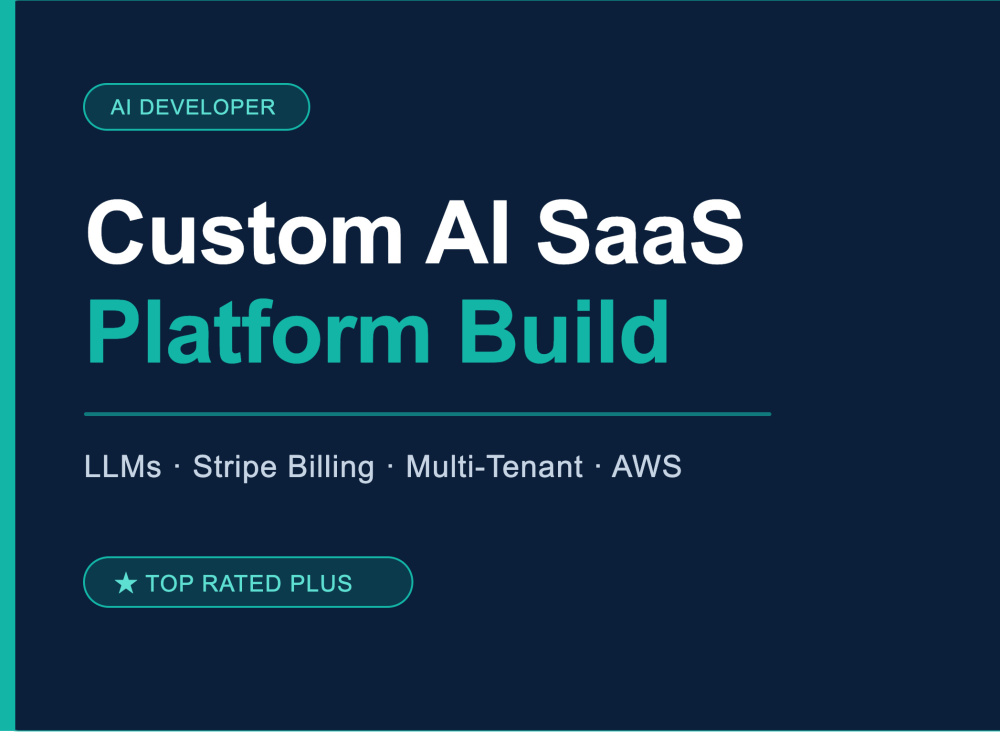 AI DEVELOPER

Custom AI SaaS
Platform Build

LLMs · Stripe Billing · Multi-Tenant · AWS

★ TOP RATED PLUS