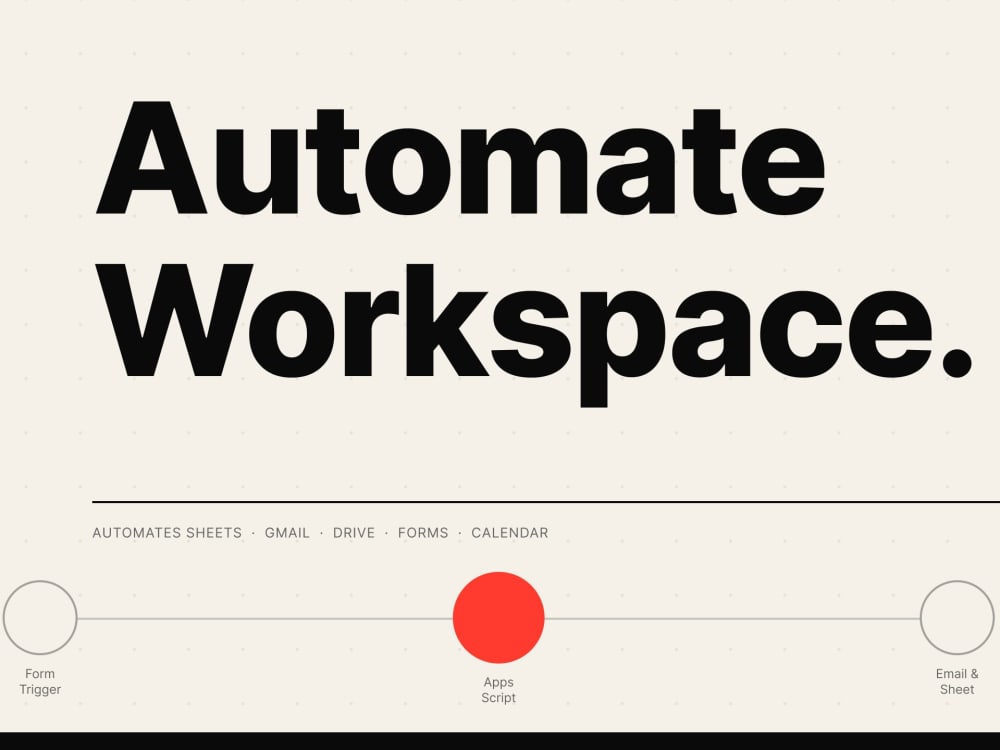 Automate
Workspace.

AUTOMATES SHEETS · GMAIL · DRIVE · FORMS · CALENDAR

Form
Trigger

Apps
Script

Email &
Sheet