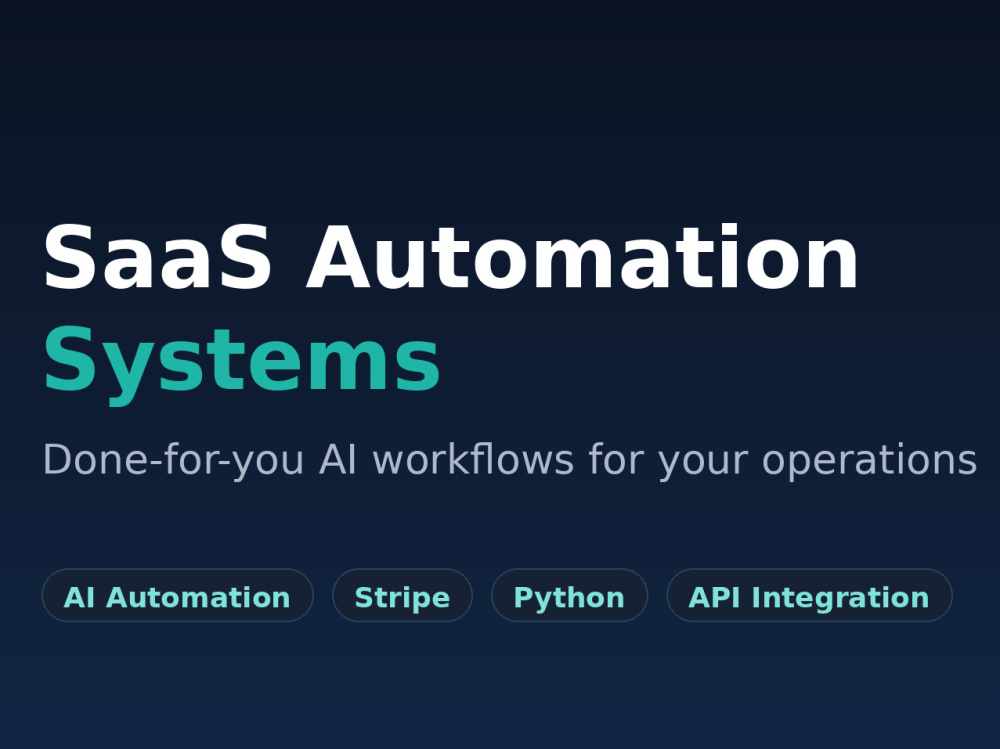 SaaS Automation
Systems

Done-for-you AI workflows for your operations

AI Automation
Stripe
Python
API Integration