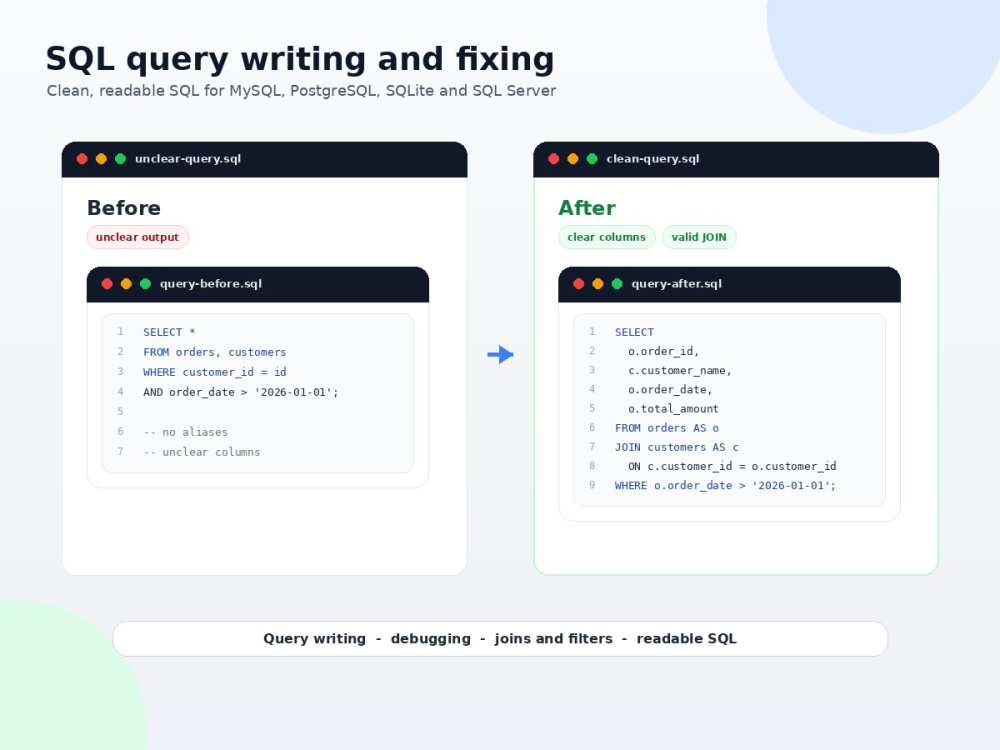 SQL query writing and fixing
Clean, readable SQL for MySQL, PostgreSQL, SQLite and SQL Server

unclear-query.sql

Before
unclear output

query-before.sql

1 SELECT *
2 FROM orders, customers
3 WHERE customer_id = id
4 AND order_date > '2026-01-01';
5
6 -- no aliases
7 -- unclear columns

clean-query.sql

After
clear columns
valid JOIN

query-after.sql

1 SELECT
2 o.order_id,
3 c.customer_name,
4 o.order_date,
5 o.total_amount
6 FROM orders AS o
7 JOIN customers AS c
8 ON c.customer_id = o.customer_id
9 WHERE o.order_date > '2026-01-01';

Query writing - debugging - joins and filters - readable SQL