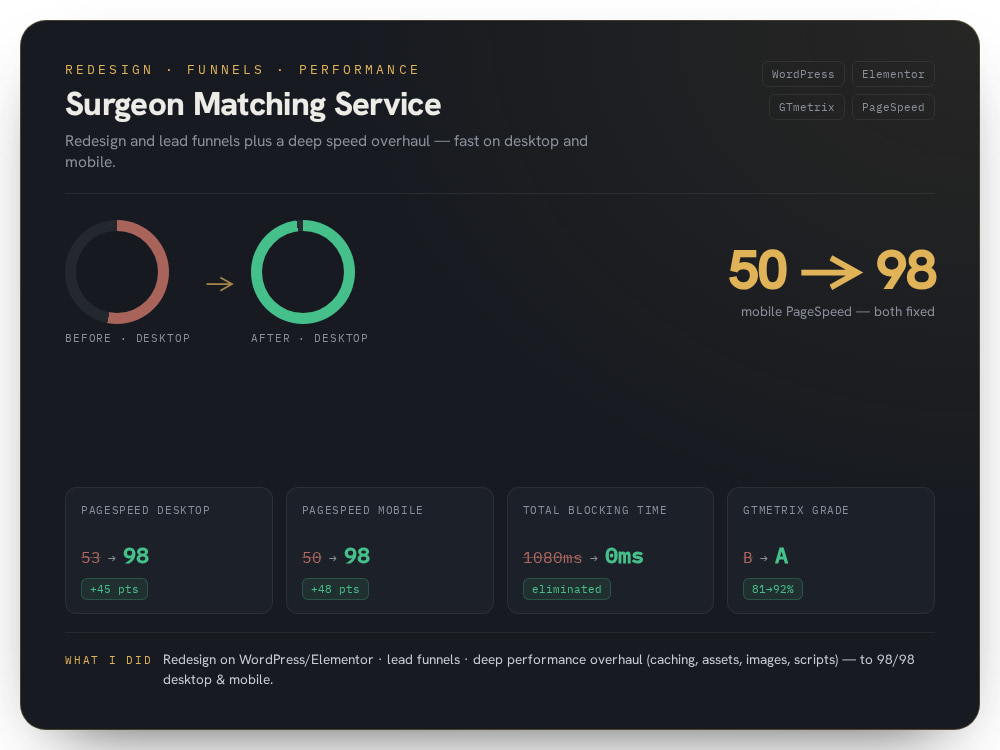 REDESIGN · FUNNELS · PERFORMANCE

Surgeon Matching Service

Redesign and lead funnels plus a deep speed overhaul — fast on desktop and mobile.

WordPress
Elementor
GTmetrix
PageSpeed

→

BEFORE · DESKTOP

AFTER · DESKTOP

50 → 98

mobile PageSpeed — both fixed

PAGESPEED DESKTOP

53 → 98

+45 pts

PAGESPEED MOBILE

50 → 98

+48 pts

TOTAL BLOCKING TIME

1080ms → 0ms

eliminated

GTMETRIX GRADE

B → A

81→92%

WHAT I DID Redesign on WordPress/Elementor · lead funnels · deep performance overhaul (caching, assets, images, scripts) — to 98/98 desktop & mobile.