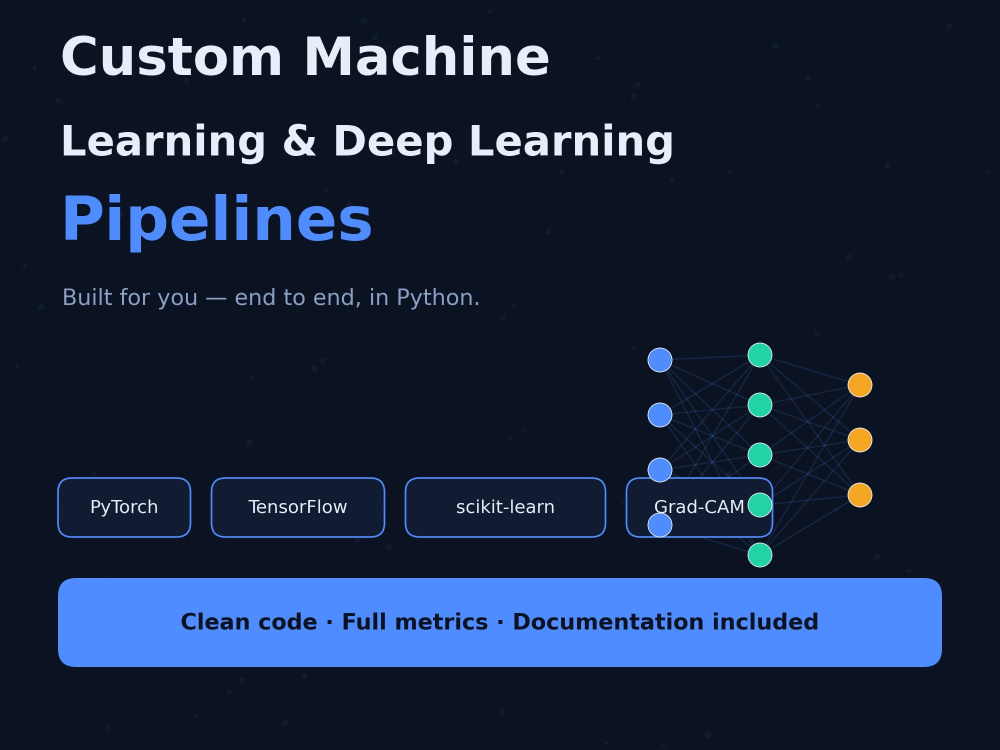 Custom Machine

Learning & Deep Learning

Pipelines

Built for you — end to end, in Python.

PyTorch

TensorFlow

scikit-learn

Grad-CAM

Clean code · Full metrics · Documentation included