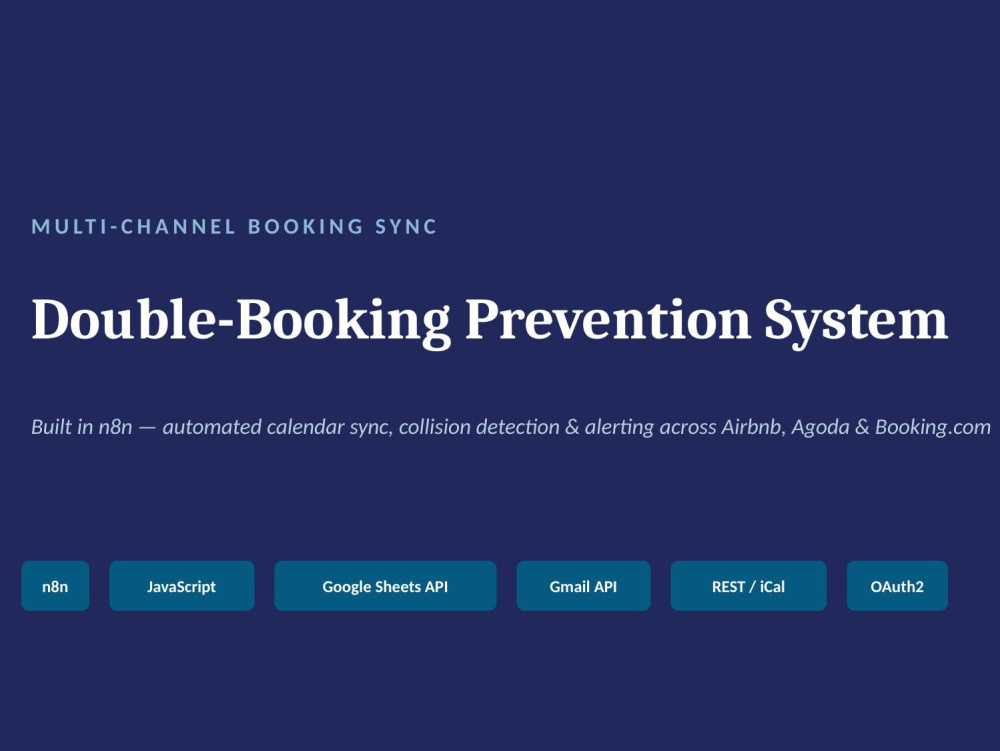 MULTI-CHANNEL BOOKING SYNC

Double-Booking Prevention System

Built in n8n — automated calendar sync, collision detection & alerting across Airbnb, Agoda & Booking.com

n8n

JavaScript

Google Sheets API

Gmail API

REST / iCal

OAuth2