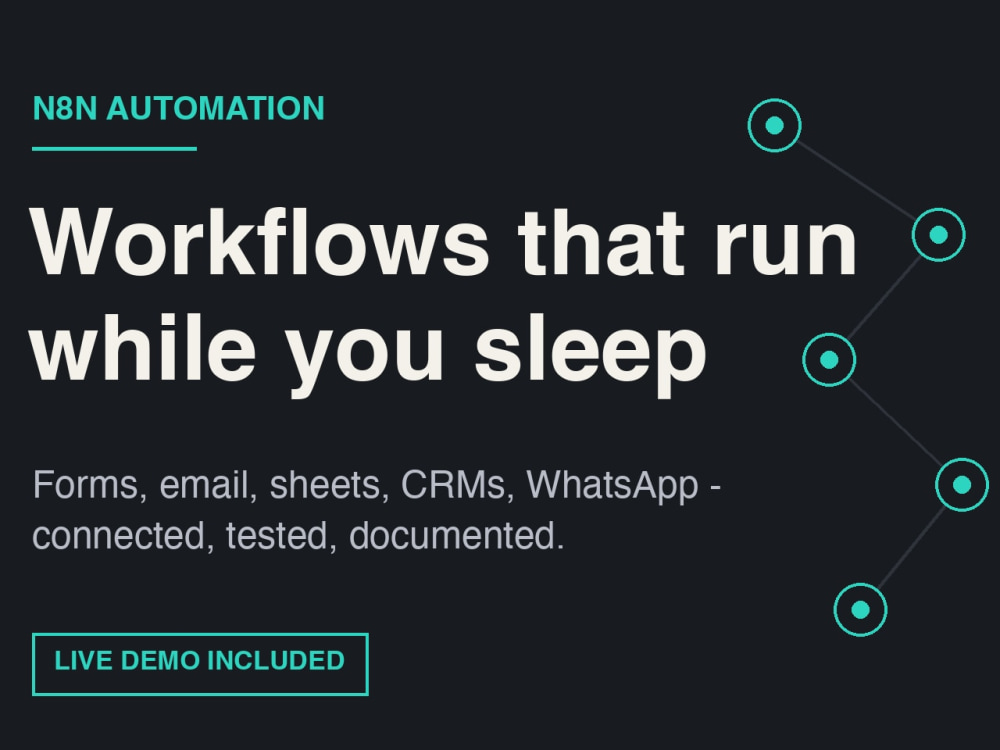 N8N AUTOMATION

Workflows that run while you sleep

Forms, email, sheets, CRMs, WhatsApp - connected, tested, documented.

LIVE DEMO INCLUDED