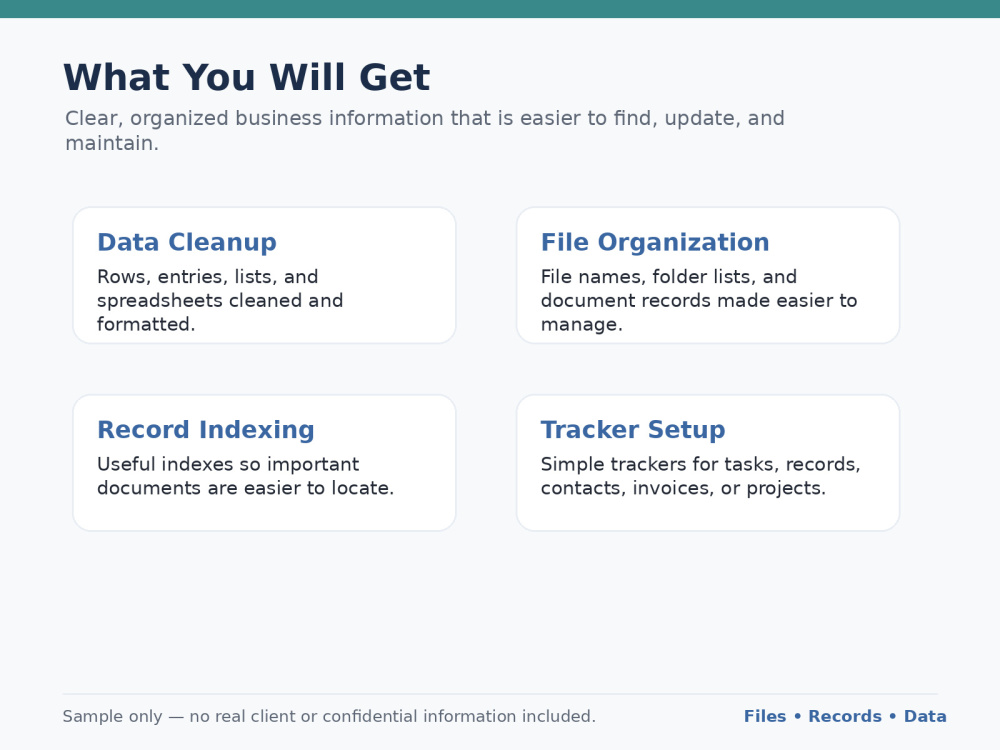 What You Will Get

Clear, organized business information that is easier to find, update, and maintain.

Data Cleanup

Rows, entries, lists, and spreadsheets cleaned and formatted.

File Organization

File names, folder lists, and document records made easier to manage.

Record Indexing

Useful indexes so important documents are easier to locate.

Tracker Setup

Simple trackers for tasks, records, contacts, invoices, or projects.

Sample only — no real client or confidential information included.

Files • Records • Data