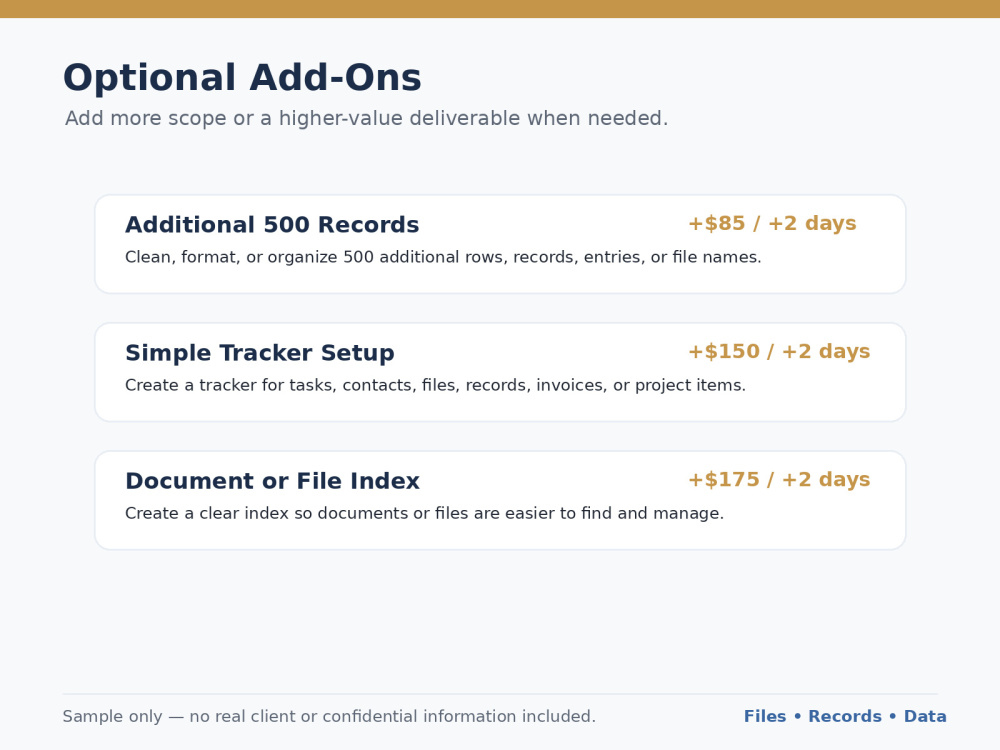 Optional Add-Ons

Add more scope or a higher-value deliverable when needed.

Additional 500 Records

+$85 / +2 days

Clean, format, or organize 500 additional rows, records, entries, or file names.

Simple Tracker Setup

+$150 / +2 days

Create a tracker for tasks, contacts, files, records, invoices, or project items.

Document or File Index

+$175 / +2 days

Create a clear index so documents or files are easier to find and manage.

Sample only — no real client or confidential information included.

Files • Records • Data