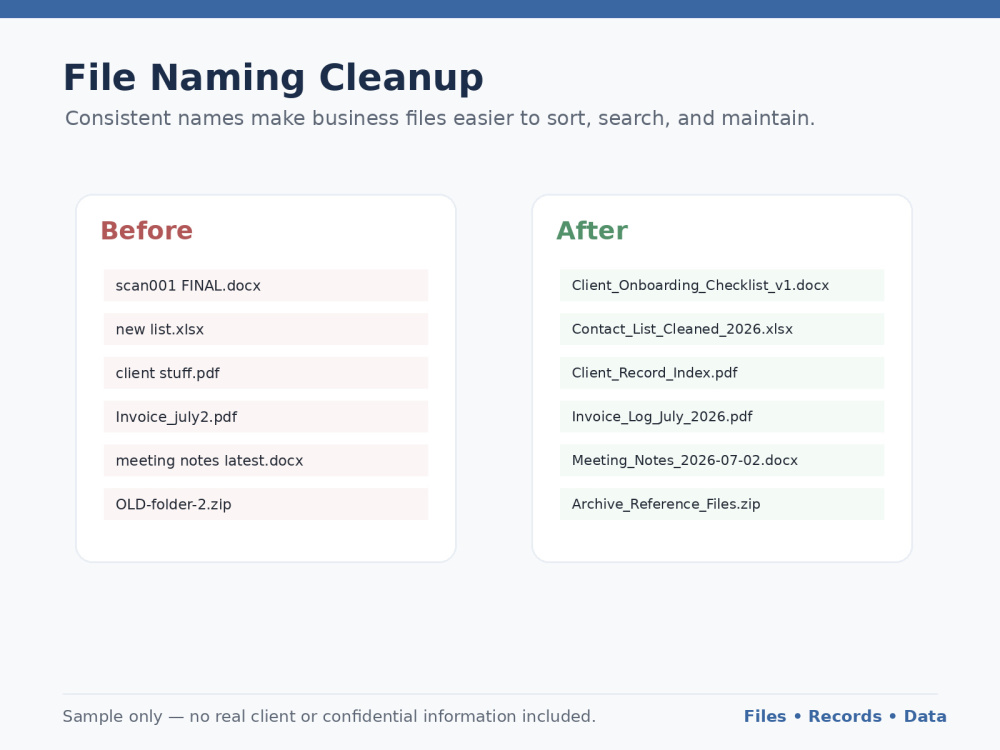 File Naming Cleanup

Consistent names make business files easier to sort, search, and maintain.

Before

scan001 FINAL.docx

new list.xlsx

client stuff.pdf

Invoice_july2.pdf

meeting notes latest.docx

OLD-folder-2.zip

After

Client_Onboarding_Checklist_v1.docx

Contact_List_Cleaned_2026.xlsx

Client_Record_Index.pdf

Invoice_Log_July_2026.pdf

Meeting_Notes_2026-07-02.docx

Archive_Reference_Files.zip

Sample only — no real client or confidential information included.

Files • Records • Data