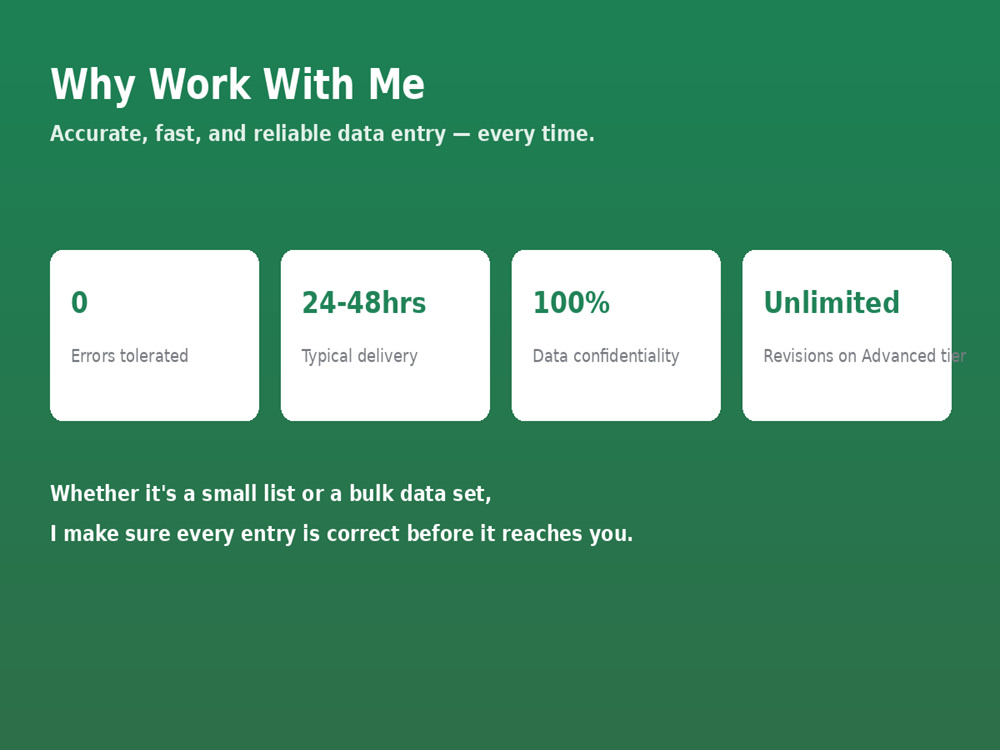 Why Work With Me

Accurate, fast, and reliable data entry — every time.

0

Errors tolerated

24-48hrs

Typical delivery

100%

Data confidentiality

Unlimited

Revisions on Advanced tier

Whether it's a small list or a bulk data set,
I make sure every entry is correct before it reaches you.