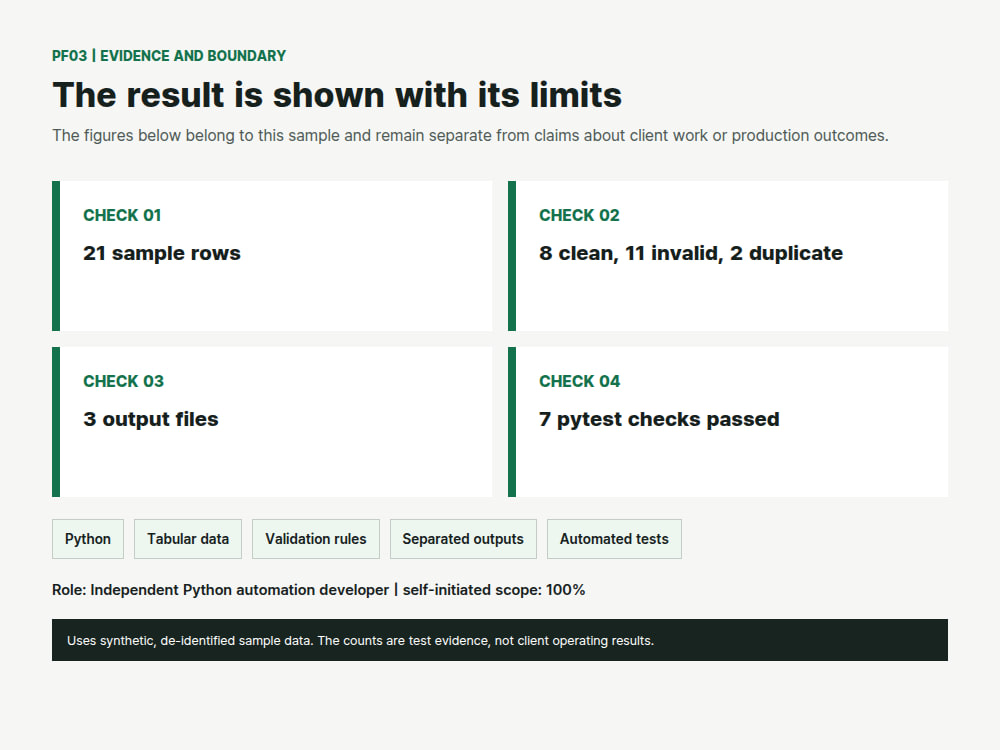 PF03 | EVIDENCE AND BOUNDARY

The result is shown with its limits

The figures below belong to this sample and remain separate from claims about client work or production outcomes.

CHECK 01

21 sample rows

CHECK 02

8 clean, 11 invalid, 2 duplicate

CHECK 03

3 output files

CHECK 04

7 pytest checks passed

Python

Tabular data

Validation rules

Separated outputs

Automated tests

Role: Independent Python automation developer | self-initiated scope: 100%

Uses synthetic, de-identified sample data. The counts are test evidence, not client operating results.