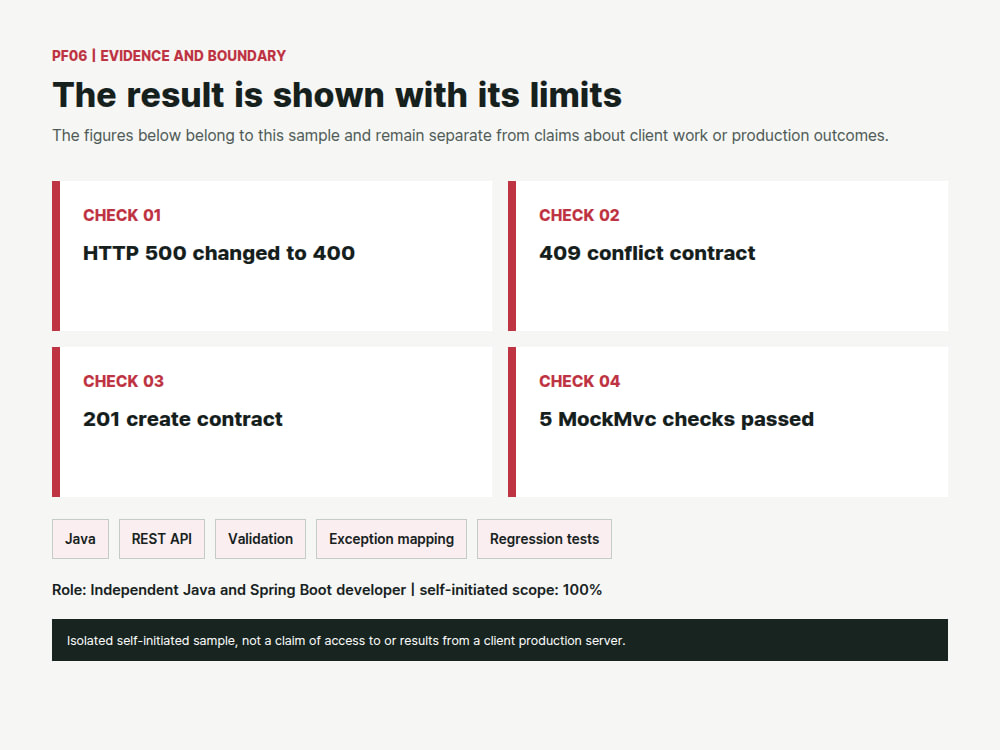 PF06 | EVIDENCE AND BOUNDARY

The result is shown with its limits

The figures below belong to this sample and remain separate from claims about client work or production outcomes.

CHECK 01

HTTP 500 changed to 400

CHECK 02

409 conflict contract

CHECK 03

201 create contract

CHECK 04

5 MockMvc checks passed

Java

REST API

Validation

Exception mapping

Regression tests

Role: Independent Java and Spring Boot developer | self-initiated scope: 100%

Isolated self-initiated sample, not a claim of access to or results from a client production server.