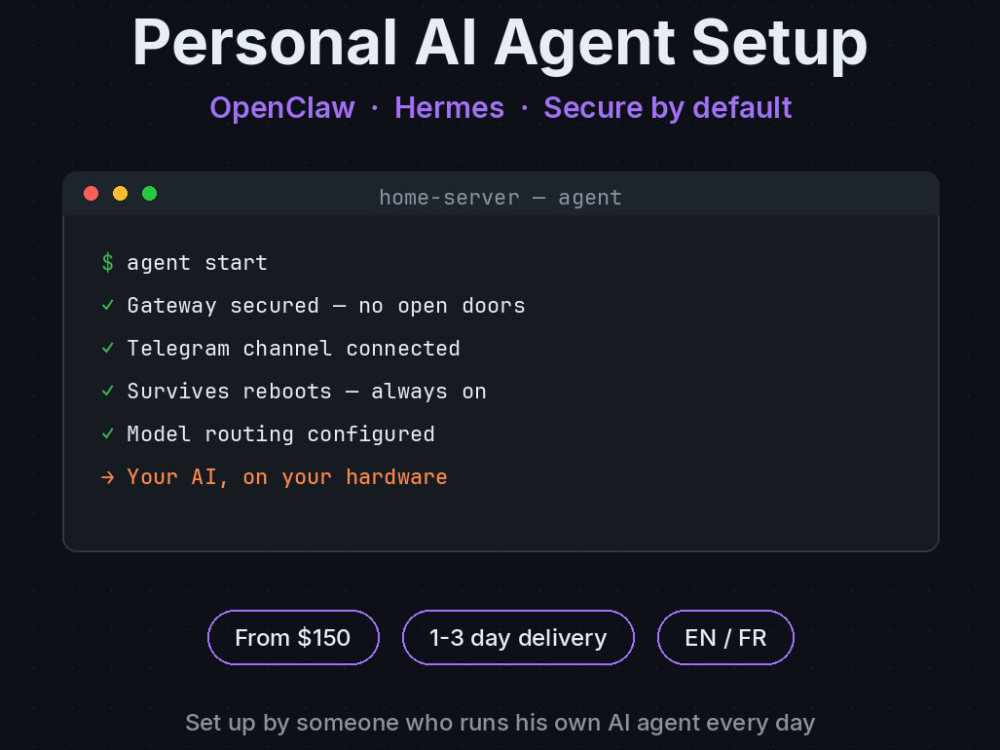 Personal AI Agent Setup

OpenClaw · Hermes · Secure by default

home-server — agent

$ agent start
✓ Gateway secured — no open doors
✓ Telegram channel connected
✓ Survives reboots — always on
✓ Model routing configured
→ Your AI, on your hardware

From \$150

1-3 day delivery

EN / FR

Set up by someone who runs his own AI agent every day