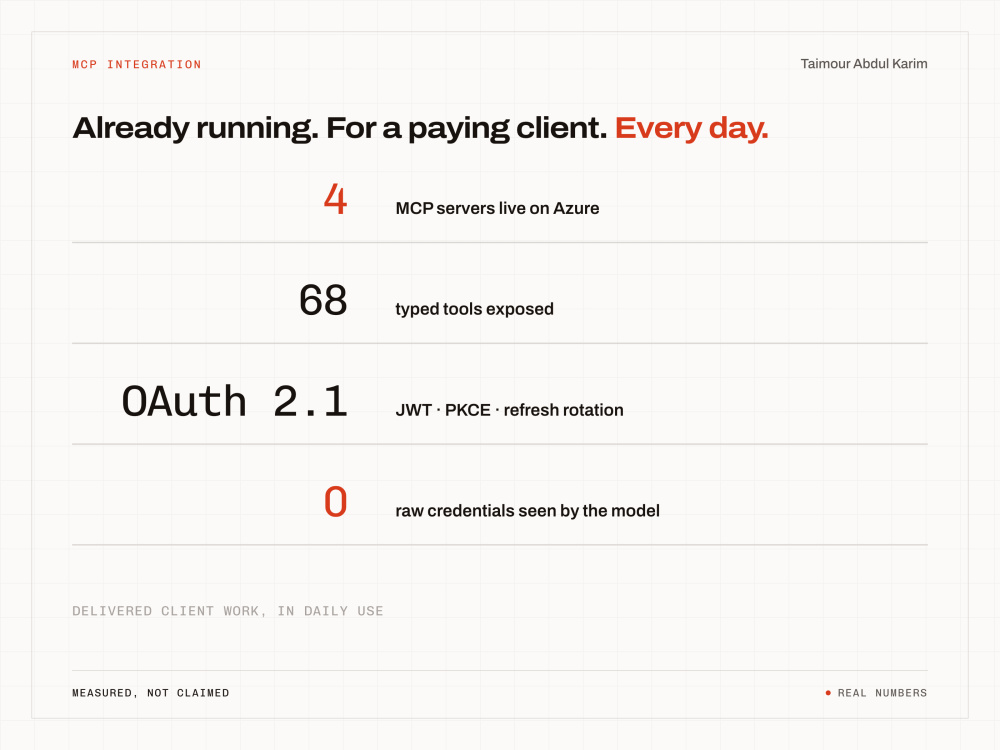 MCP INTEGRATION

Taimour Abdul Karim

Already running. For a paying client. Every day.

4 MCP servers live on Azure

68 typed tools exposed

OAuth 2.1 JWT · PKCE · refresh rotation

0 raw credentials seen by the model

DELIVERED CLIENT WORK, IN DAILY USE

MEASURED, NOT CLAIMED

• REAL NUMBERS