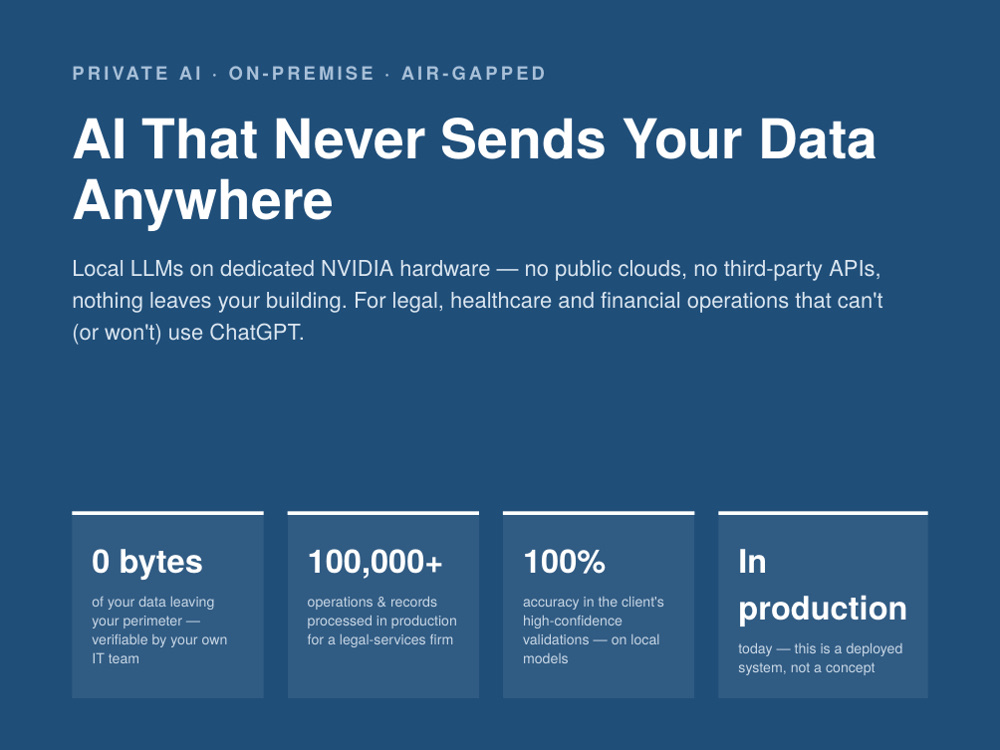 PRIVATE AI · ON-PREMISE · AIR-GAPPED

AI That Never Sends Your Data Anywhere

Local LLMs on dedicated NVIDIA hardware — no public clouds, no third-party APIs, nothing leaves your building. For legal, healthcare and financial operations that can't (or won't) use ChatGPT.

0 bytes

of your data leaving your perimeter — verifiable by your own IT team

100,000+

operations & records processed in production for a legal-services firm

100%

accuracy in the client's high-confidence validations — on local models

In production

today — this is a deployed system, not a concept