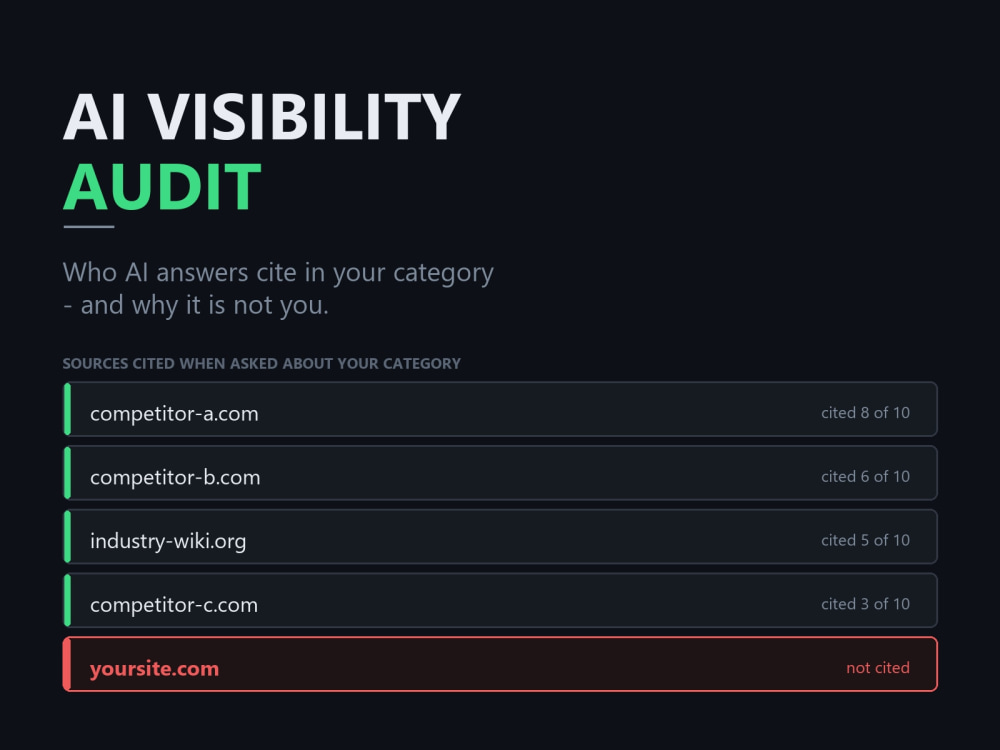 AI VISIBILITY
AUDIT

Who AI answers cite in your category - and why it is not you.

SOURCES CITED WHEN ASKED ABOUT YOUR CATEGORY

competitor-a.com cited 8 of 10

competitor-b.com cited 6 of 10

industry-wiki.org cited 5 of 10

competitor-c.com cited 3 of 10

yoursite.com not cited