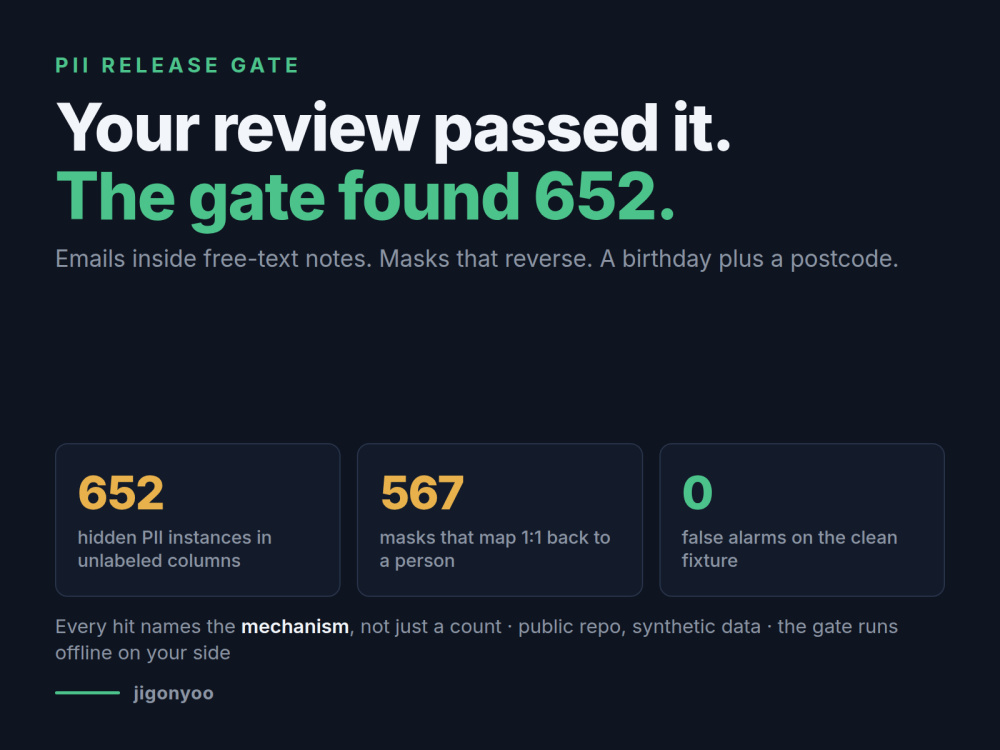 PII RELEASE GATE

Your review passed it.
The gate found 652.

Emails inside free-text notes. Masks that reverse. A birthday plus a postcode.

652
hidden PII instances in unlabeled columns

567
masks that map 1:1 back to a person

0
false alarms on the clean fixture

Every hit names the mechanism, not just a count · public repo, synthetic data · the gate runs offline on your side

jigonyoo