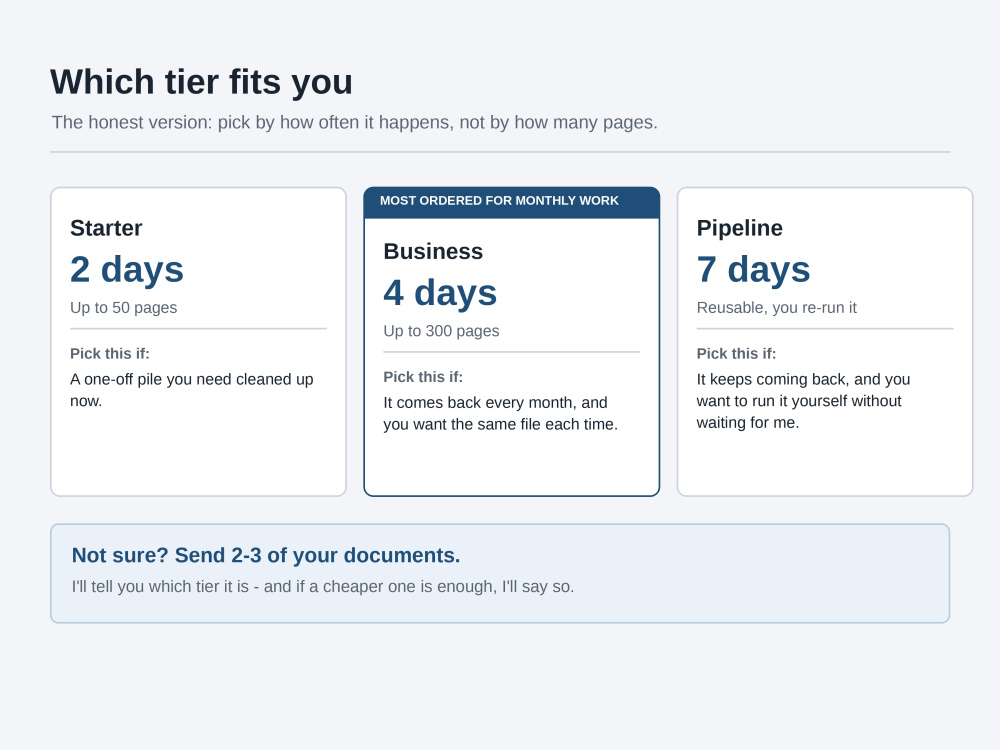 Which tier fits you

The honest version: pick by how often it happens, not by how many pages.

Starter

2 days

Up to 50 pages

Pick this if:

A one-off pile you need cleaned up now.

MOST ORDERED FOR MONTHLY WORK

Business

4 days

Up to 300 pages

Pick this if:

It comes back every month, and you want the same file each time.

Pipeline

7 days

Reusable, you re-run it

Pick this if:

It keeps coming back, and you want to run it yourself without waiting for me.

Not sure? Send 2-3 of your documents.

I'll tell you which tier it is - and if a cheaper one is enough, I'll say so.