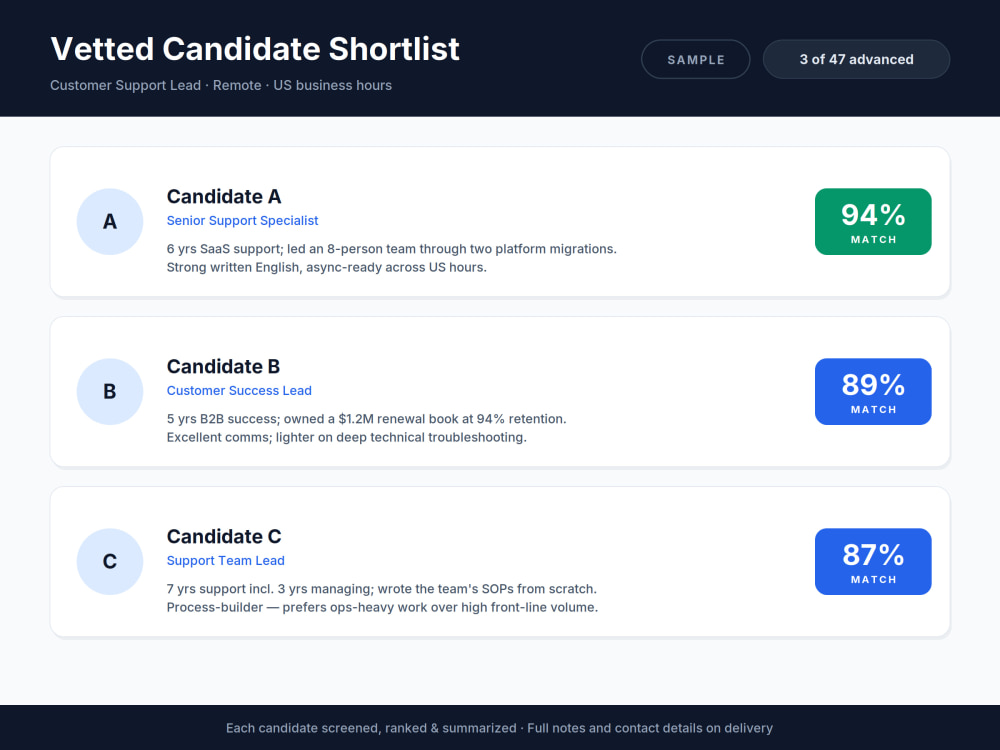 Vetted Candidate Shortlist

Customer Support Lead · Remote · US business hours

SAMPLE

3 of 47 advanced

A

Candidate A

Senior Support Specialist

6 yrs SaaS support; led an 8-person team through two platform migrations. Strong written English, async-ready across US hours.

94%

MATCH

B

Candidate B

Customer Success Lead

5 yrs B2B success; owned a \$1.2M renewal book at 94% retention. Excellent comms; lighter on deep technical troubleshooting.

89%

MATCH

C

Candidate C

Support Team Lead

7 yrs support incl. 3 yrs managing; wrote the team's SOPs from scratch. Process-builder — prefers ops-heavy work over high front-line volume.

87%

MATCH

Each candidate screened, ranked & summarized · Full notes and contact details on delivery