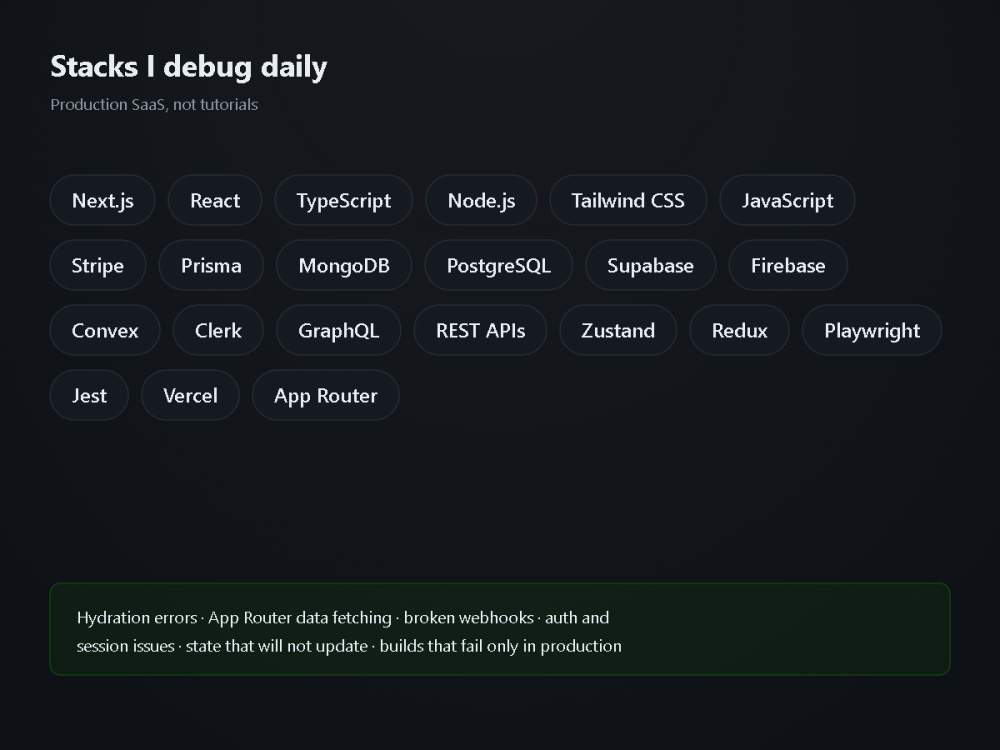 Stacks I debug daily

Production SaaS, not tutorials

Next.js React TypeScript Node.js Tailwind CSS JavaScript

Stripe Prisma MongoDB PostgreSQL Supabase Firebase

Convex Clerk GraphQL REST APIs Zustand Redux Playwright

Jest Vercel App Router

Hydration errors · App Router data fetching · broken webhooks · auth and session issues · state that will not update · builds that fail only in production