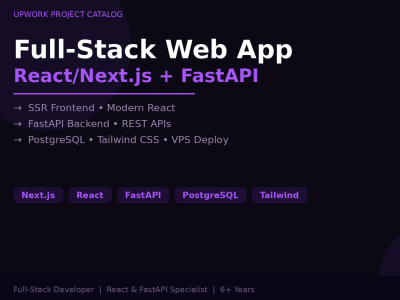 UPWORK PROJECT CATALOG

Full-Stack Web App
React/Next.js + FastAPI

→ SSR Frontend • Modern React
→ FastAPI Backend • REST APIs
→ PostgreSQL • Tailwind CSS • VPS Deploy

Next.js React FastAPI PostgreSQL Tailwind

Full-Stack Developer | React & FastAPI Specialist | 6+ Years