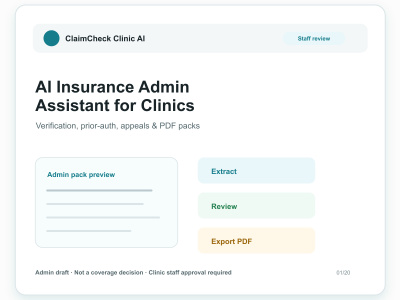 ClaimCheck Clinic AI

Staff review

AI Insurance Admin Assistant for Clinics

Verification, prior-auth, appeals & PDF packs

Admin pack preview

Extract

Review

Export PDF

Admin draft · Not a coverage decision · Clinic staff approval required

01/20