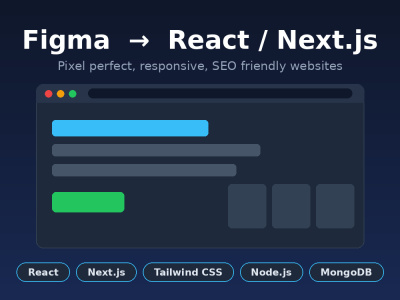 Figma → React / Next.js

Pixel perfect, responsive, SEO friendly websites

React Next.js Tailwind CSS Node.js MongoDB