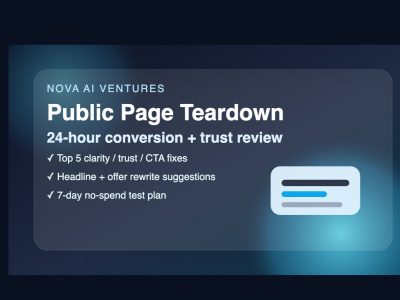 NOVA AI VENTURES

Public Page Teardown

24-hour conversion + trust review

✓ Top 5 clarity / trust / CTA fixes
✓ Headline + offer rewrite suggestions
✓ 7-day no-spend test plan