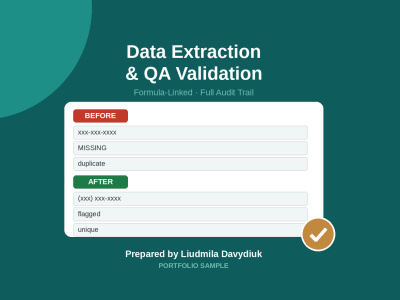 Data Extraction
& QA Validation

Formula-Linked · Full Audit Trail

BEFORE

xxx-xxx-xxxx

MISSING

duplicate

AFTER

(xxx) xxx-xxxx

flagged

unique

Prepared by Liudmila Davydiuk

PORTFOLIO SAMPLE