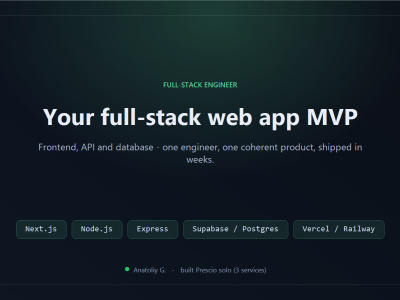 FULL-STACK ENGINEER

Your full-stack web app MVP

Frontend, API and database - one engineer, one coherent product, shipped in weeks.

Next.js

Node.js

Express

Supabase / Postgres

Vercel / Railway

Anatoliy G. - built Prescio solo (3 services)