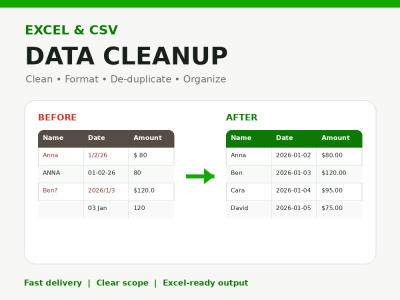 EXCEL & CSV

DATA CLEANUP

Clean • Format • De-duplicate • Organize

BEFORE

| Name | Date | Amount |
|---|---|---|
| Anna | 1/2/26 | $ 80 |
| ANNA | 01-02-26 | 80 |
| Ben? | 2026/1/3 | $120.0 |
|  | 03 Jan | 120 |

AFTER

| Name | Date | Amount |
|---|---|---|
| Anna | 2026-01-02 | $80.00 |
| Ben | 2026-01-03 | $120.00 |
| Cara | 2026-01-04 | $95.00 |
| David | 2026-01-05 | $75.00 |

Fast delivery | Clear scope | Excel-ready output