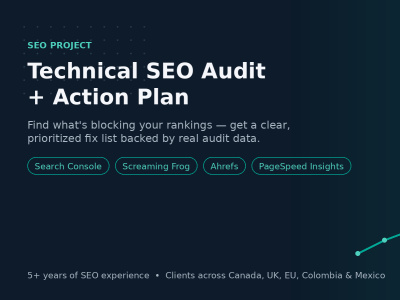 SEO PROJECT

Technical SEO Audit
+ Action Plan

Find what's blocking your rankings — get a clear, prioritized fix list backed by real audit data.

Search Console
Screaming Frog
Ahrefs
PageSpeed Insights

5+ years of SEO experience • Clients across Canada, UK, EU, Colombia & Mexico