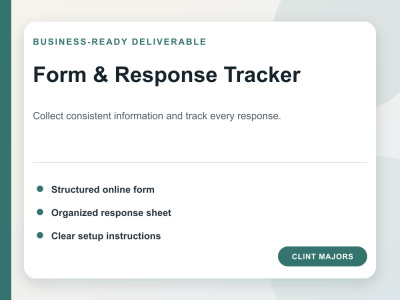 BUSINESS-READY DELIVERABLE

Form & Response Tracker

Collect consistent information and track every response.

• Structured online form
• Organized response sheet
• Clear setup instructions

CLINT MAJORS