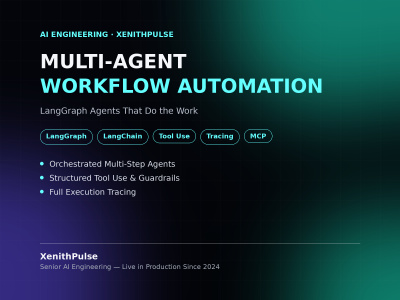 AI ENGINEERING · XENITHPULSE

MULTI-AGENT
WORKFLOW AUTOMATION

LangGraph Agents That Do the Work

LangGraph LangChain Tool Use Tracing MCP

• Orchestrated Multi-Step Agents
• Structured Tool Use & Guardrails
• Full Execution Tracing

XenithPulse
Senior AI Engineering — Live in Production Since 2024